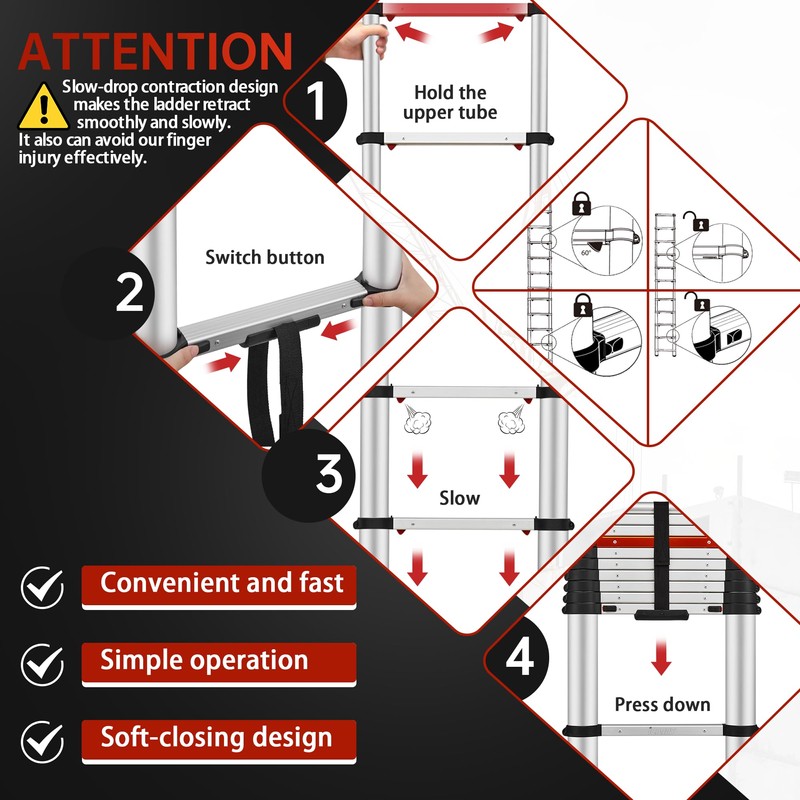 ATTENTION
Slow-drop contraction design makes the ladder retract smoothly and slowly.
It also can avoid our finger injury effectively.

1
Hold the upper tube

2
Switch button

60°

3
Slow

4
Press down

Convenient and fast

Simple operation

Soft-closing design