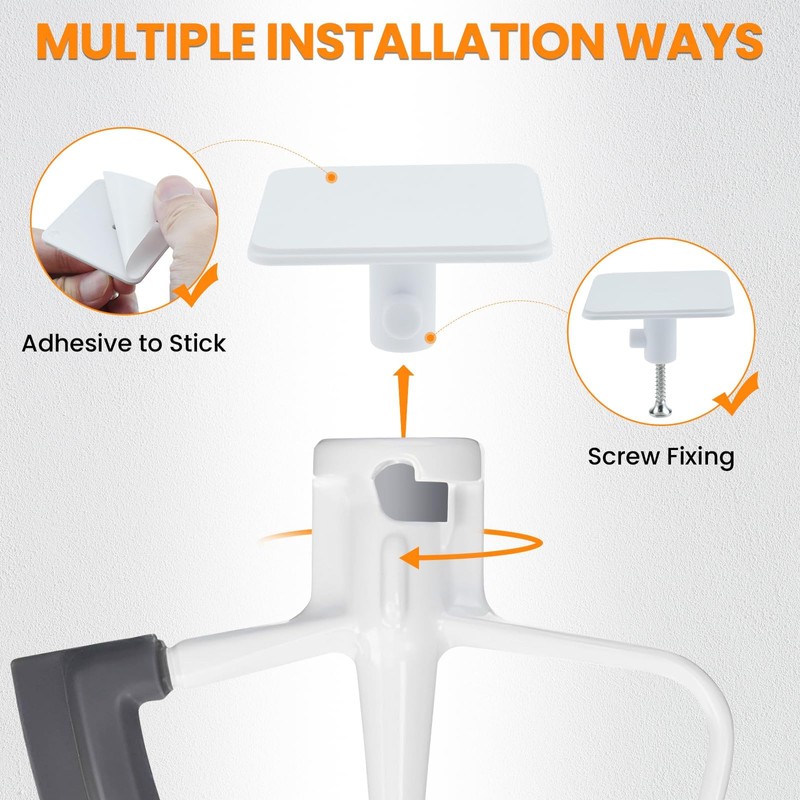 MULTIPLE INSTALLATION WAYS

Adhesive to Stick

Screw Fixing