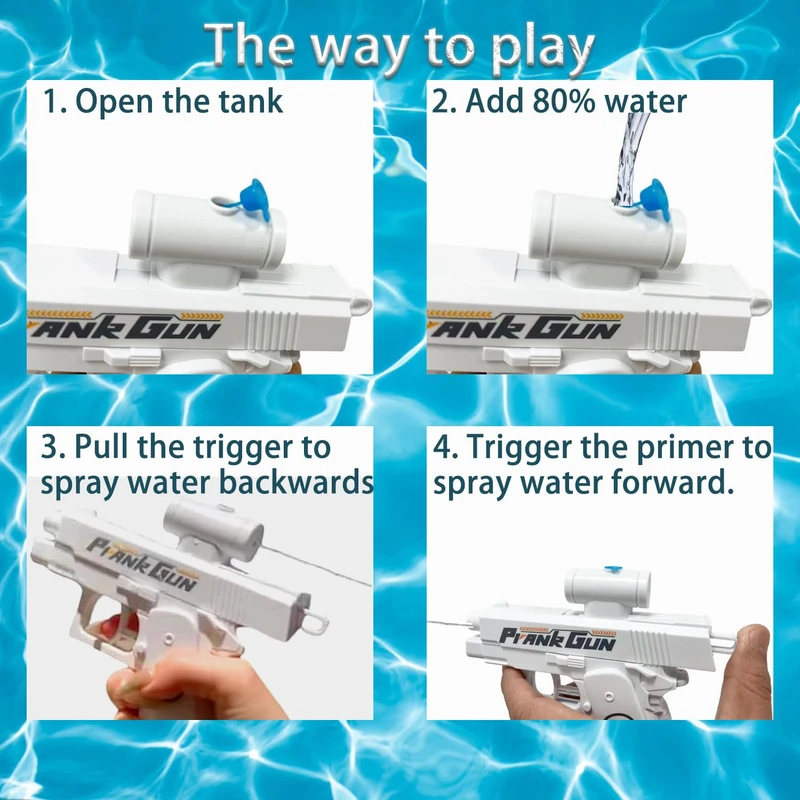 The way to play

1. Open the tank

ANK GUN

2. Add 80% water

ANK GUN

3. Pull the trigger to spray water backwards

PRANK GUN

4. Trigger the primer to spray water forward.

PRANK GUN