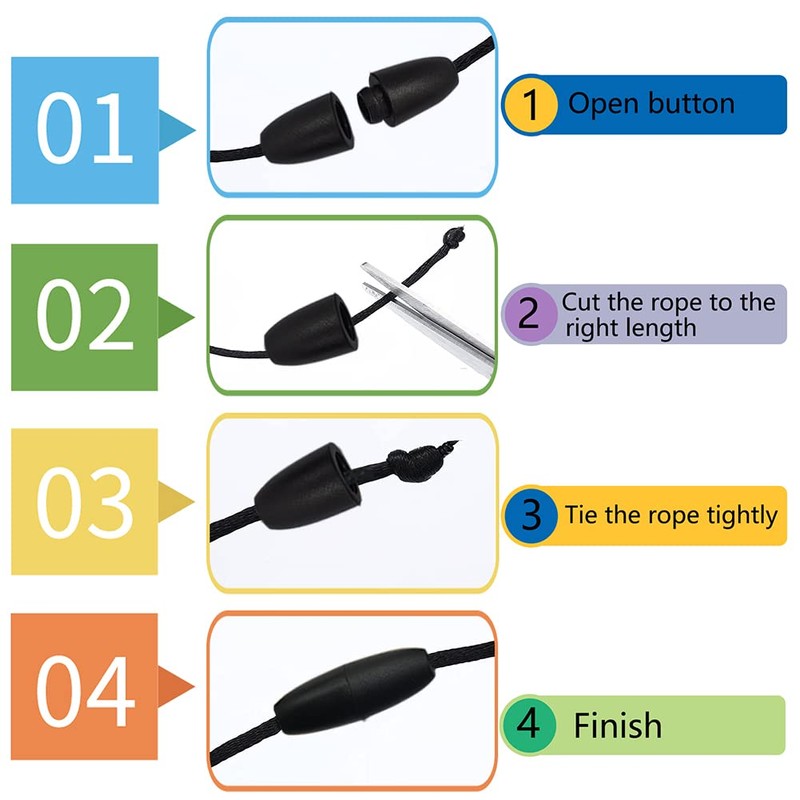 01

1 Open button

02

2 Cut the rope to the right length

03

3 Tie the rope tightly

04

4 Finish