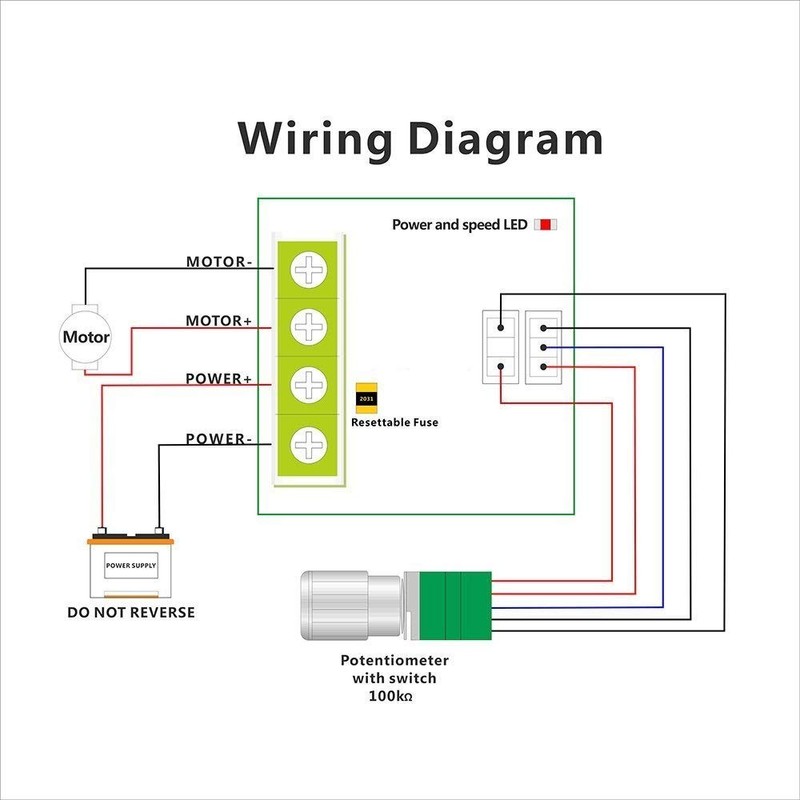 Wiring Diagram

Power and speed LED

MOTOR-

MOTOR+

POWER+

POWER-

Motor

2031

Resettable Fuse

POWER SUPPLY

DO NOT REVERSE

Potentiometer with switch 100kΩ