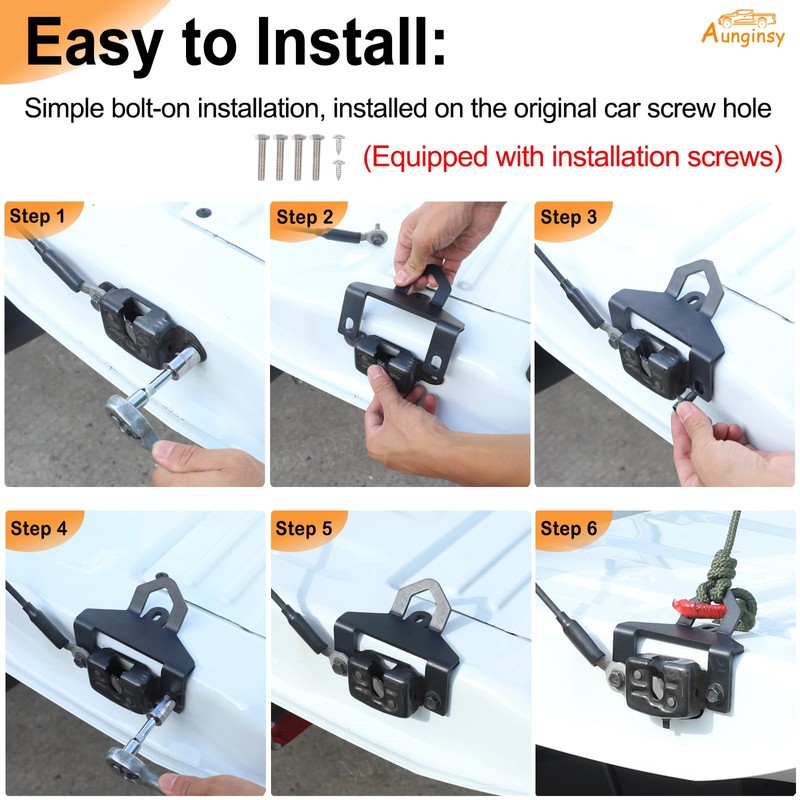 Easy to Install:

Aunginsy

Simple bolt-on installation, installed on the original car screw hole

(Equipped with installation screws)

Step 1

Step 2

Step 3

Step 4

Step 5

Step 6