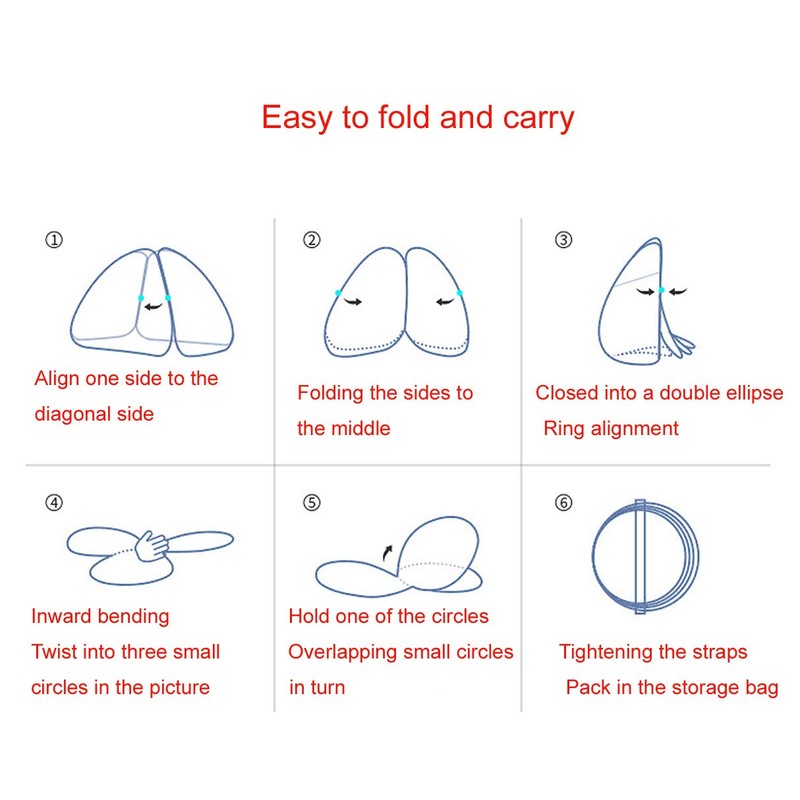 Easy to fold and carry

①

Align one side to the diagonal side

②

Folding the sides to the middle

③

Closed into a double ellipse
Ring alignment

④

Inward bending
Twist into three small circles in the picture

⑤

Hold one of the circles
Overlapping small circles in turn

⑥

Tightening the straps
Pack in the storage bag