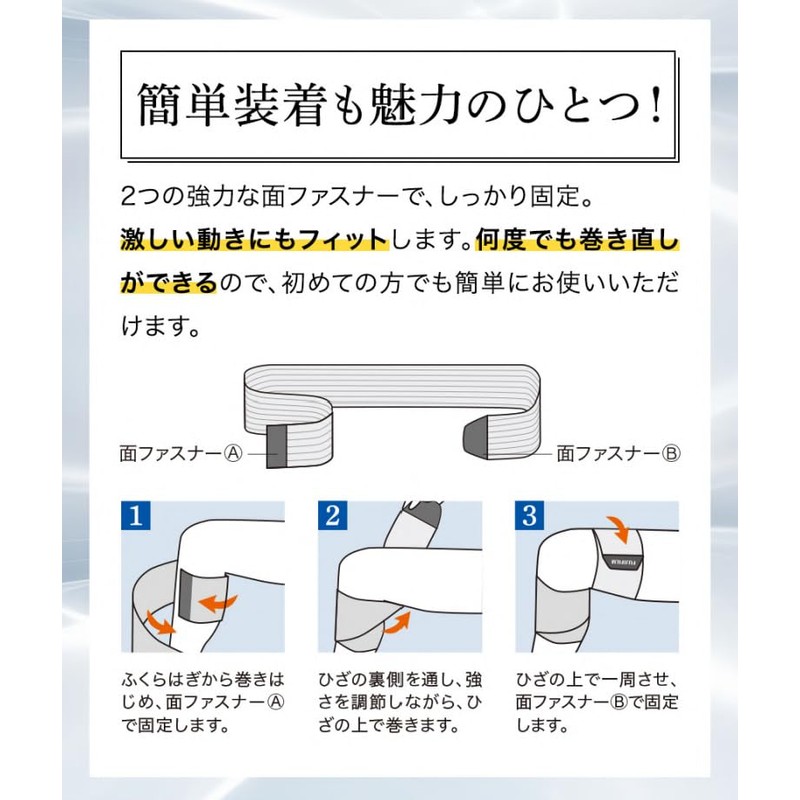 簡単装着も魅力のひとつ！

2つの強力な面ファスナーで、しっかり固定。激しい動きにもフィットします。何度でも巻き直しができるので、初めての方でも簡単にお使いいただけます。

面ファスナーⒶ

面ファスナーⒷ

1

ふくらはぎから巻きはじめ、面ファスナーⒶで固定します。

2

ひざの裏側を通し、強さを調節しながら、ひざの上で巻きます。

3

FUJIFILM

ひざの上で一周させ、面ファスナーⒷで固定します。