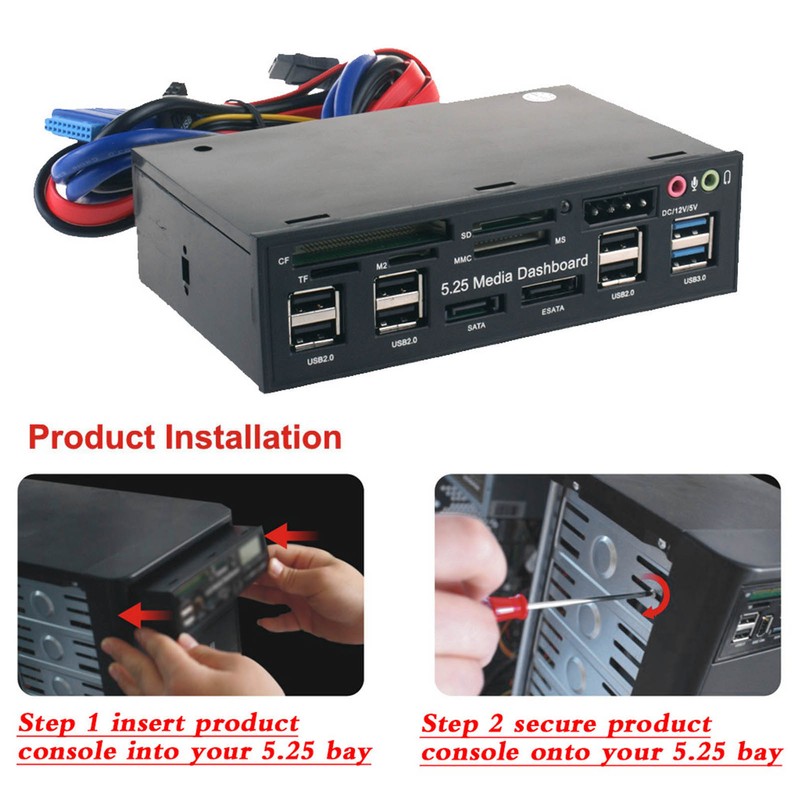 CF
TF
M2
SD
MS
MMC
DC/12V/5V
5.25 Media Dashboard
USB2.0
USB2.0
SATA
ESATA
USB2.0
USB3.0

Product Installation

Step 1 insert product console into your 5.25 bay

Step 2 secure product console onto your 5.25 bay