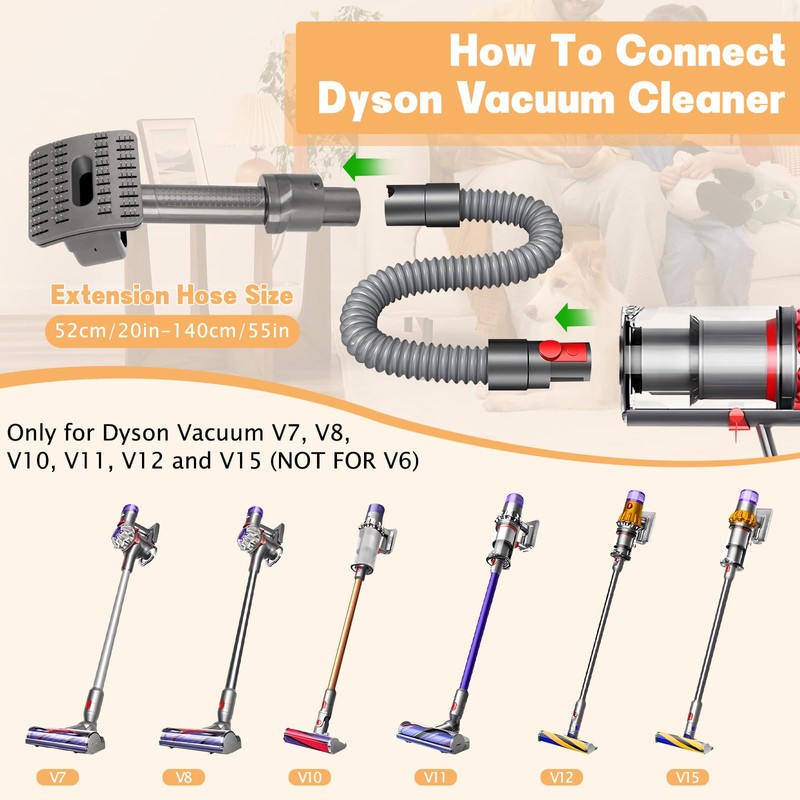 How To Connect Dyson Vacuum Cleaner

Extension Hose Size
52cm/20in-140cm/55in

Only for Dyson Vacuum V7, V8, V10, V11, V12 and V15 (NOT FOR V6)

V7
V8
V10
V11
V12
V15