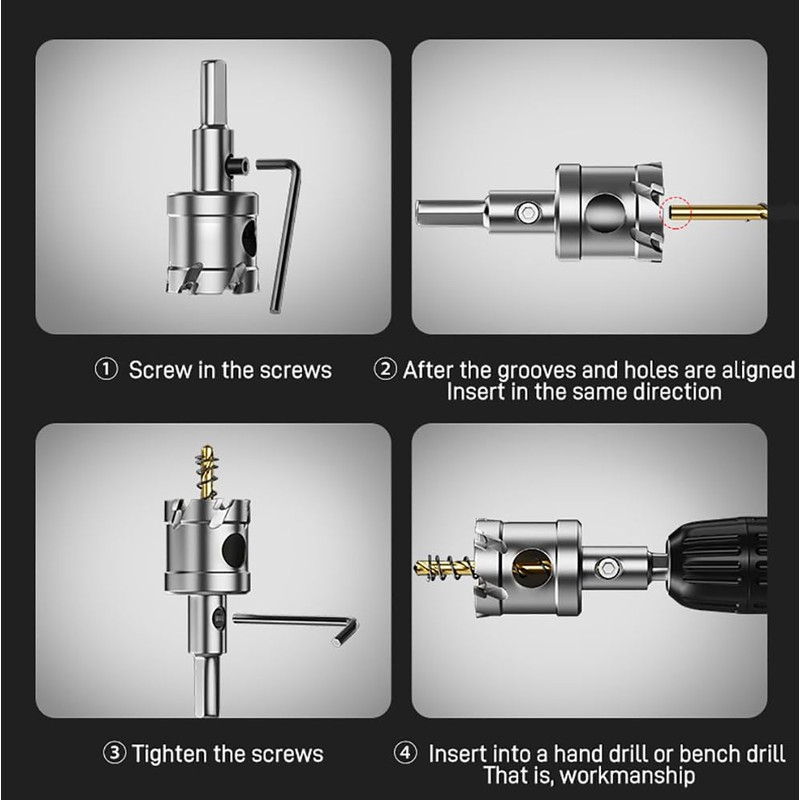 ① Screw in the screws

② After the grooves and holes are aligned Insert in the same direction

③ Tighten the screws

④ Insert into a hand drill or bench drill That is, workmanship