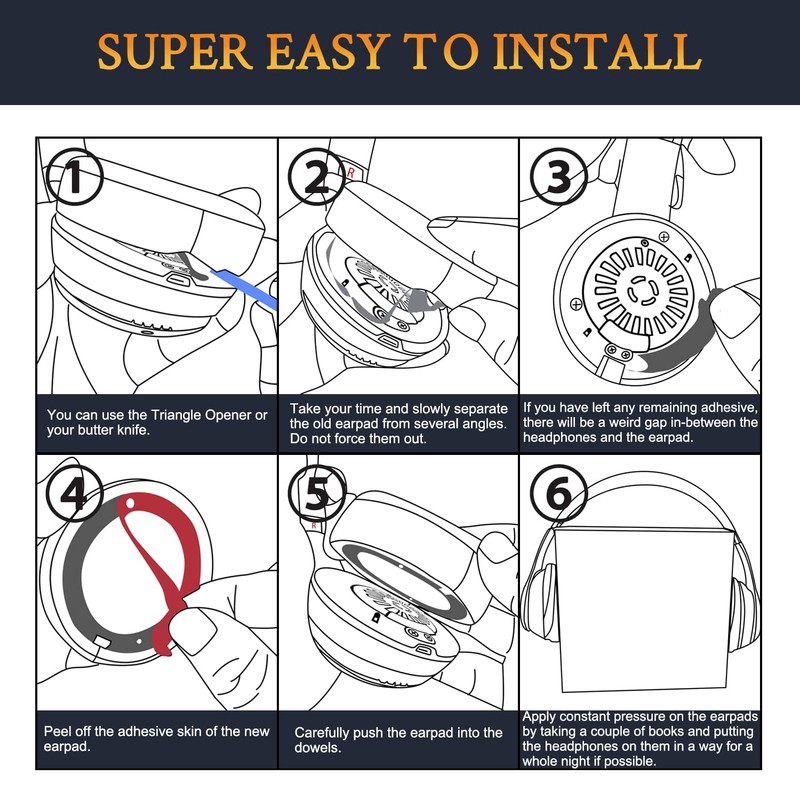 SUPER EASY TO INSTALL

1

You can use the Triangle Opener or your butter knife.

2

R

Take your time and slowly separate the old earpad from several angles. Do not force them out.

3

If you have left any remaining adhesive, there will be a weird gap in-between the headphones and the earpad.

4

Peel off the adhesive skin of the new earpad.

5

R

Carefully push the earpad into the dowels.

6

Apply constant pressure on the earpads by taking a couple of books and putting the headphones on them in a way for a whole night if possible.