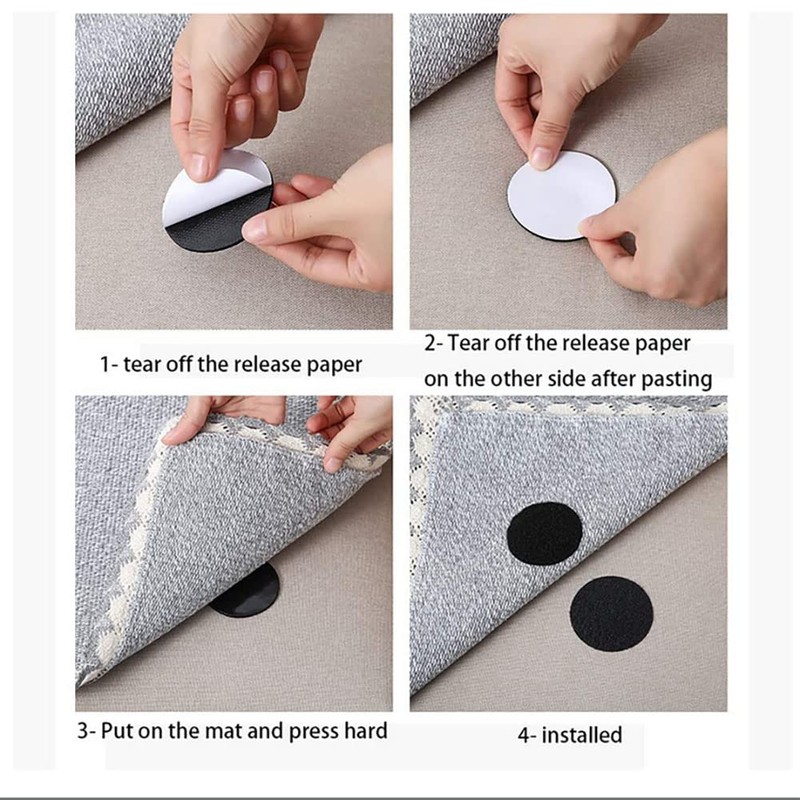 1- tear off the release paper

2- Tear off the release paper on the other side after pasting

3- Put on the mat and press hard

4- installed