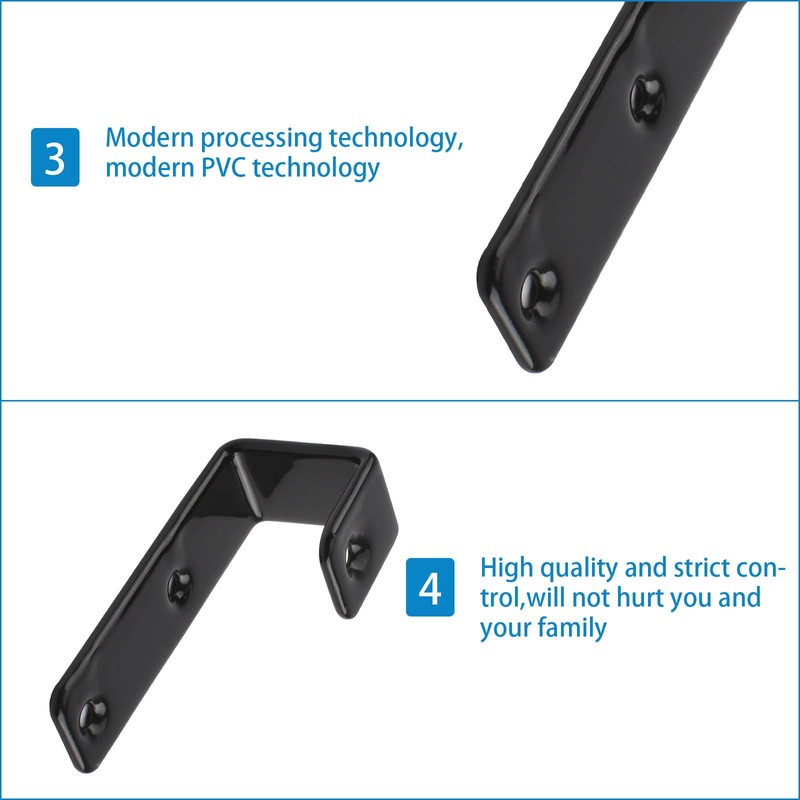 3

Modern processing technology, modern PVC technology

4

High quality and strict control,will not hurt you and your family