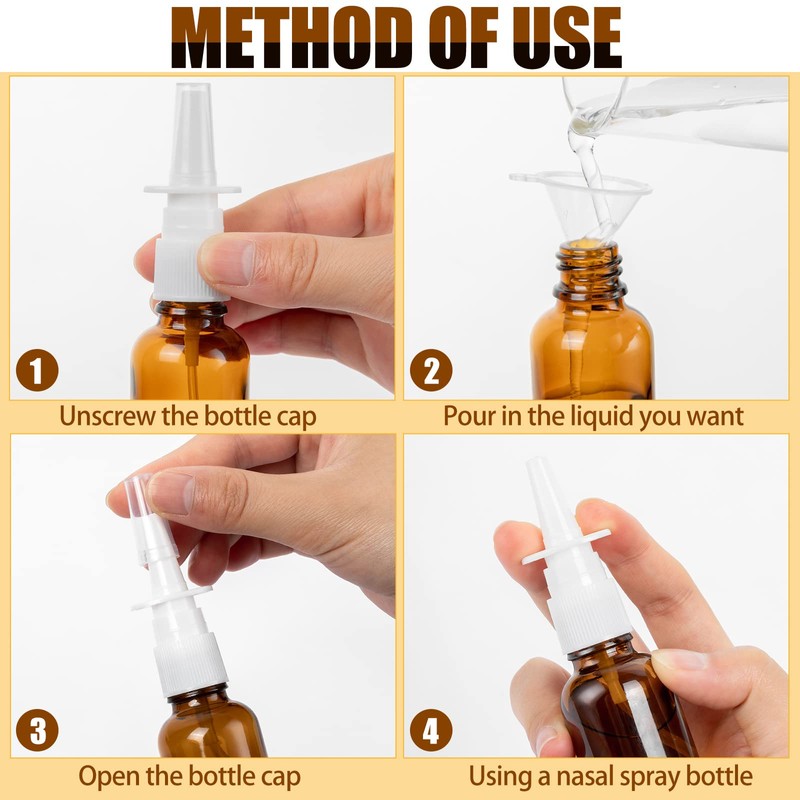 METHOD OF USE

1

Unscrew the bottle cap

2

Pour in the liquid you want

3

Open the bottle cap

4

Using a nasal spray bottle