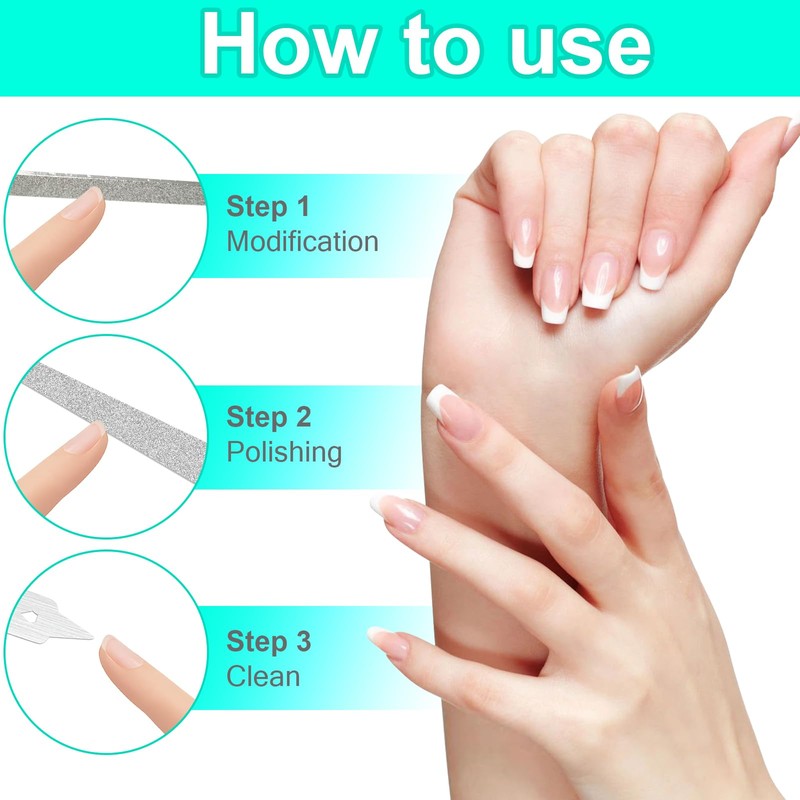 How to use

Step 1
Modification

Step 2
Polishing

Step 3
Clean