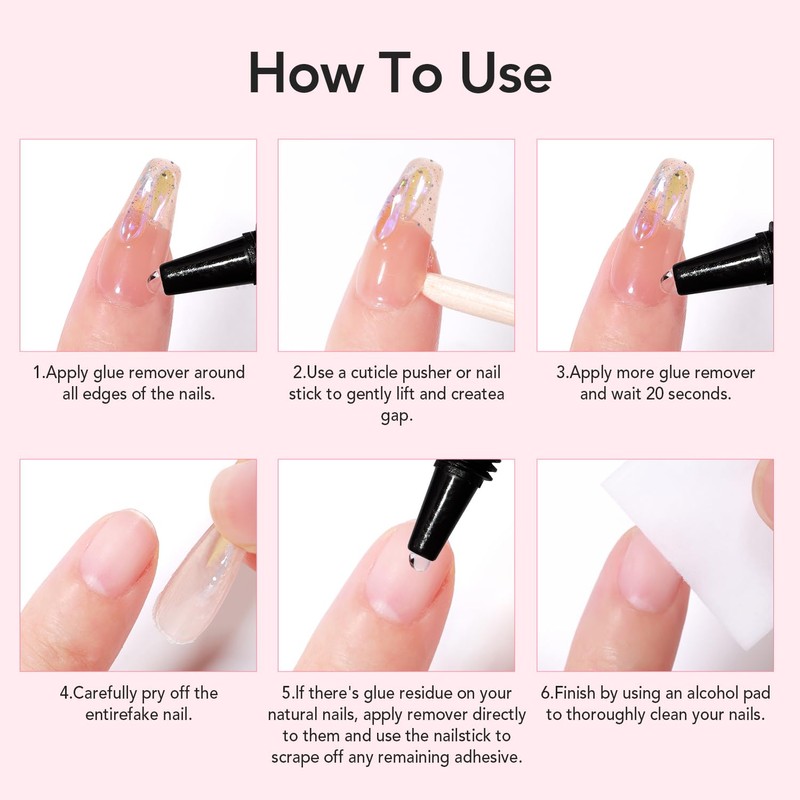 How To Use

1.Apply glue remover around all edges of the nails.

2.Use a cuticle pusher or nail stick to gently lift and createa gap.

3.Apply more glue remover and wait 20 seconds.

4.Carefully pry off the entirefake nail.

5.If there's glue residue on your natural nails, apply remover directly to them and use the nailstick to scrape off any remaining adhesive.

6.Finish by using an alcohol pad to thoroughly clean your nails.