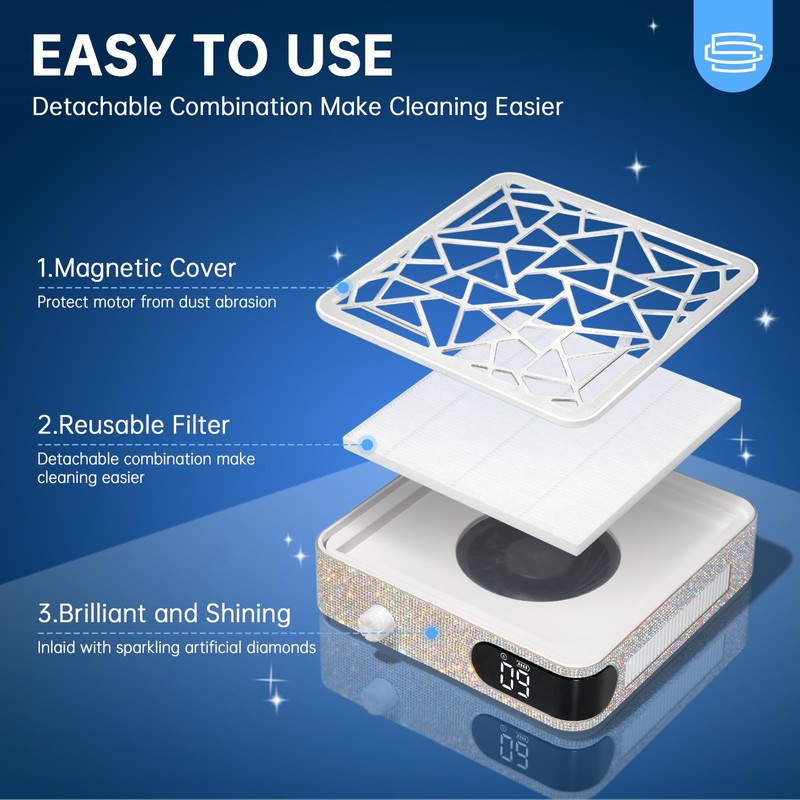 EASY TO USE
Detachable Combination Make Cleaning Easier

1.Magnetic Cover
Protect motor from dust abrasion

2.Reusable Filter
Detachable combination make cleaning easier

3.Brilliant and Shining
Inlaid with sparkling artificial diamonds

09