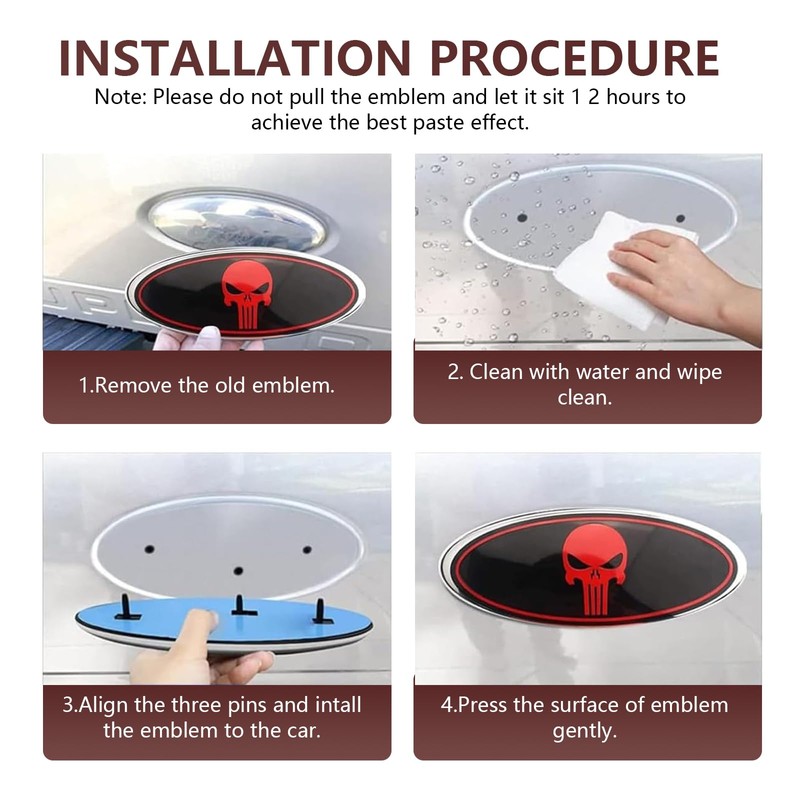 INSTALLATION PROCEDURE

Note: Please do not pull the emblem and let it sit 1 2 hours to achieve the best paste effect.

1.Remove the old emblem.

2. Clean with water and wipe clean.

3.Align the three pins and intall the emblem to the car.

4.Press the surface of emblem gently.