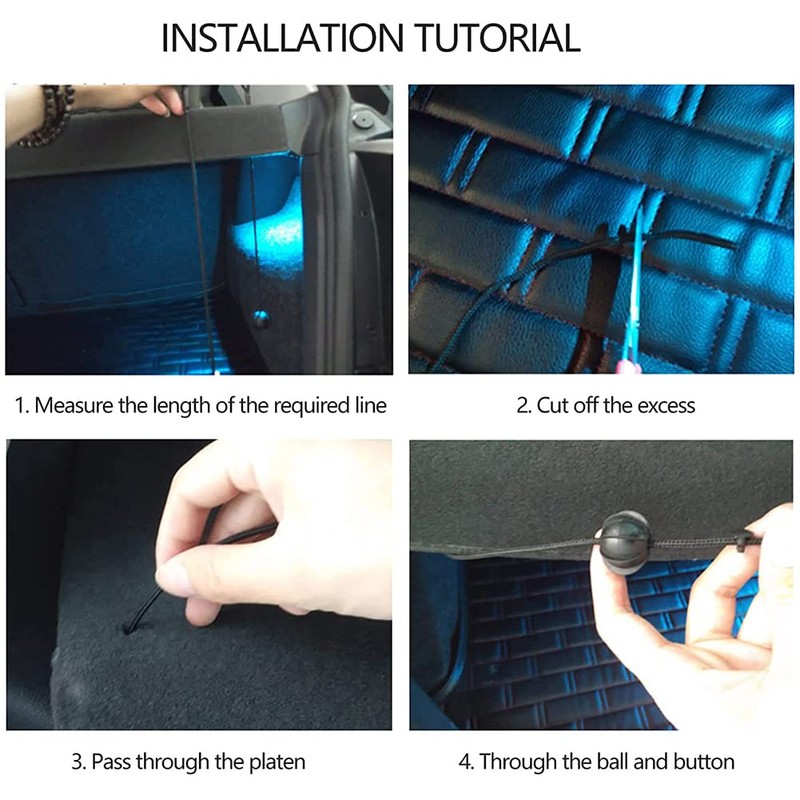 INSTALLATION TUTORIAL

1. Measure the length of the required line

2. Cut off the excess

3. Pass through the platen

4. Through the ball and button