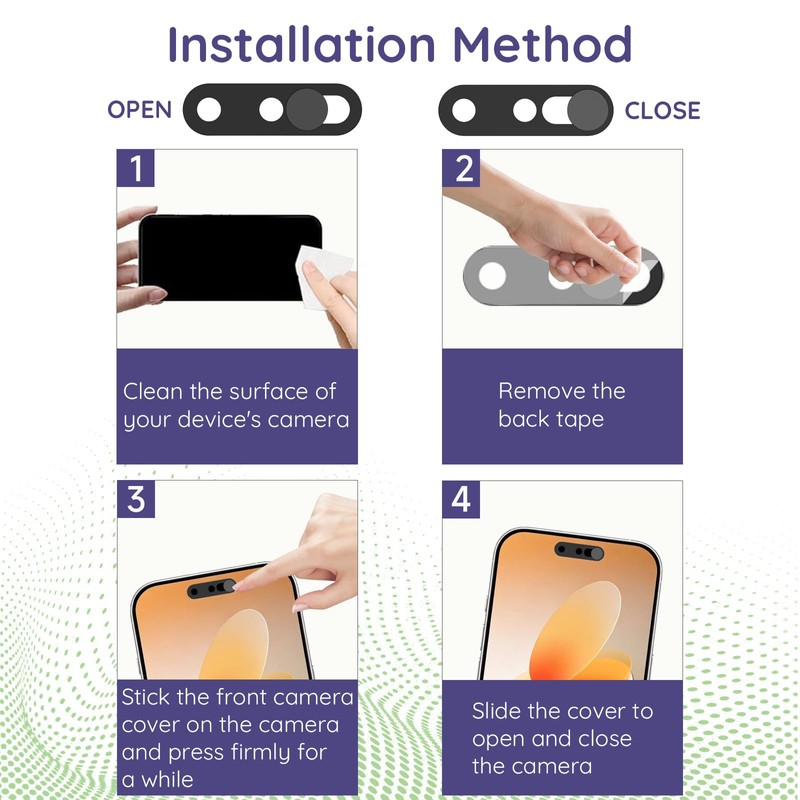 Installation Method

OPEN

CLOSE

1

Clean the surface of your device's camera

2

Remove the back tape

3

Stick the front camera cover on the camera and press firmly for a while

4

Slide the cover to open and close the camera