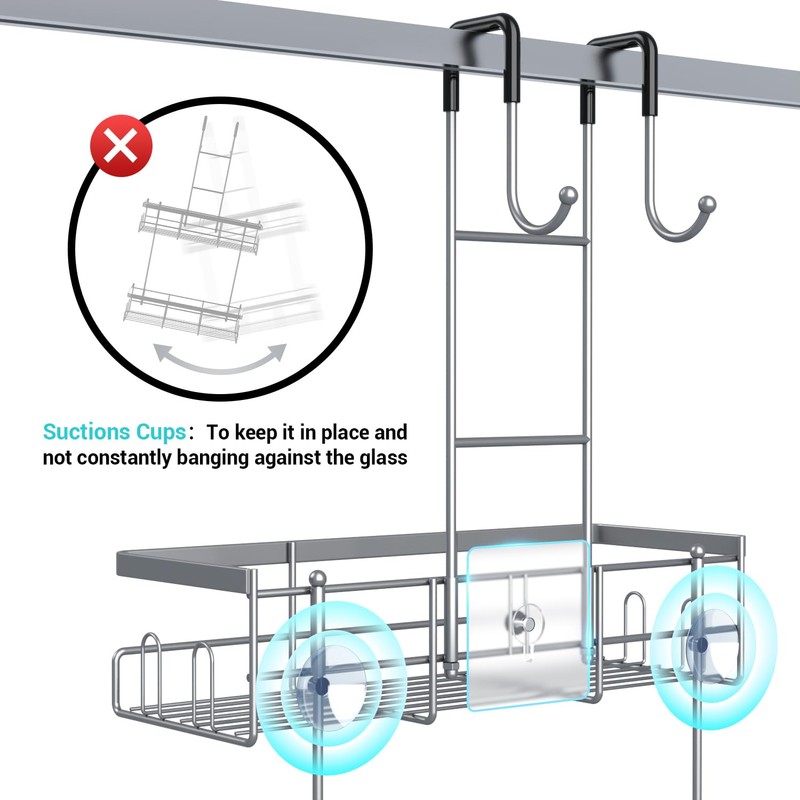 Suctions Cups: To keep it in place and not constantly banging against the glass