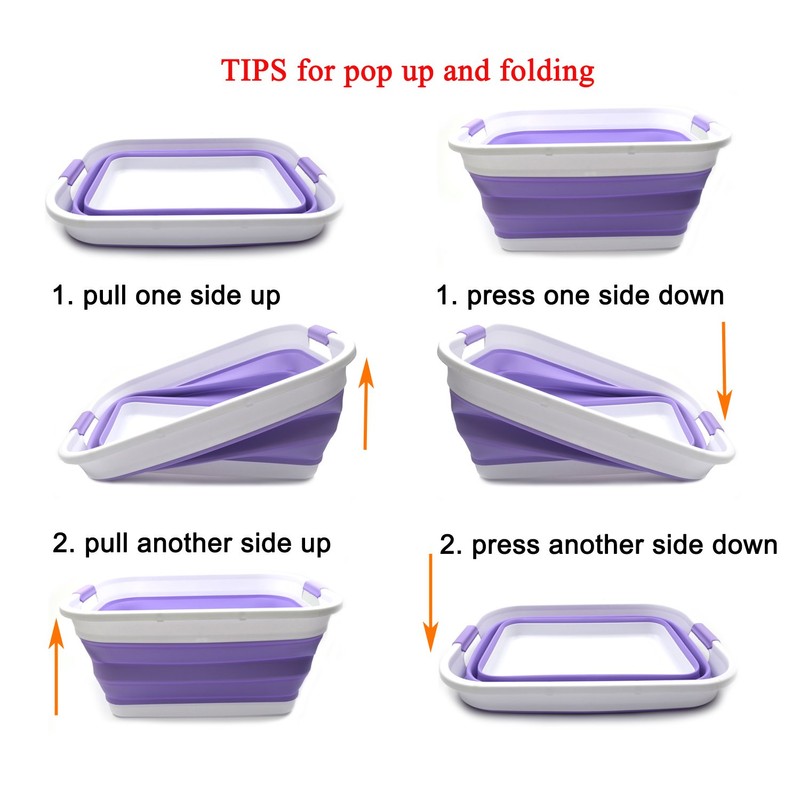 TIPS for pop up and folding

1. pull one side up

2. pull another side up

1. press one side down

2. press another side down