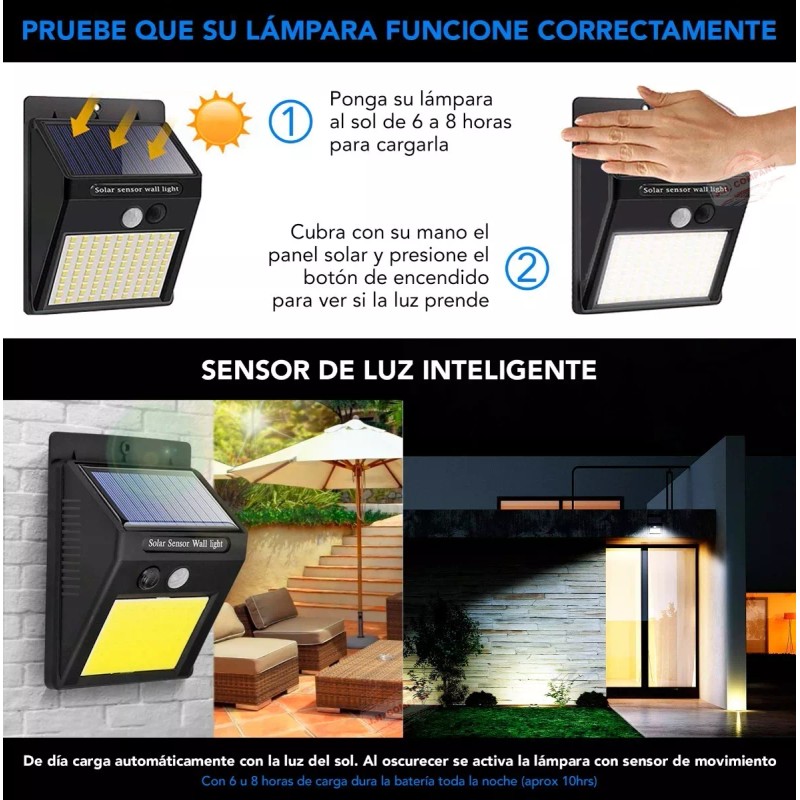 PRUEBE QUE SU LÁMPARA FUNCIONE CORRECTAMENTE

Solar sensor wall light

1 Ponga su lámpara al sol de 6 a 8 horas para cargarla

Solar sensor wall light

Cubra con su mano el panel solar y presione el botón de encendido para ver si la luz prende 2

SENSOR DE LUZ INTELIGENTE

Solar Sensor Wall light

De día carga automáticamente con la luz del sol. Al oscurecer se activa la lámpara con sensor de movimiento
Con 6 u 8 horas de carga dura la batería toda la noche (aprox 10hrs)