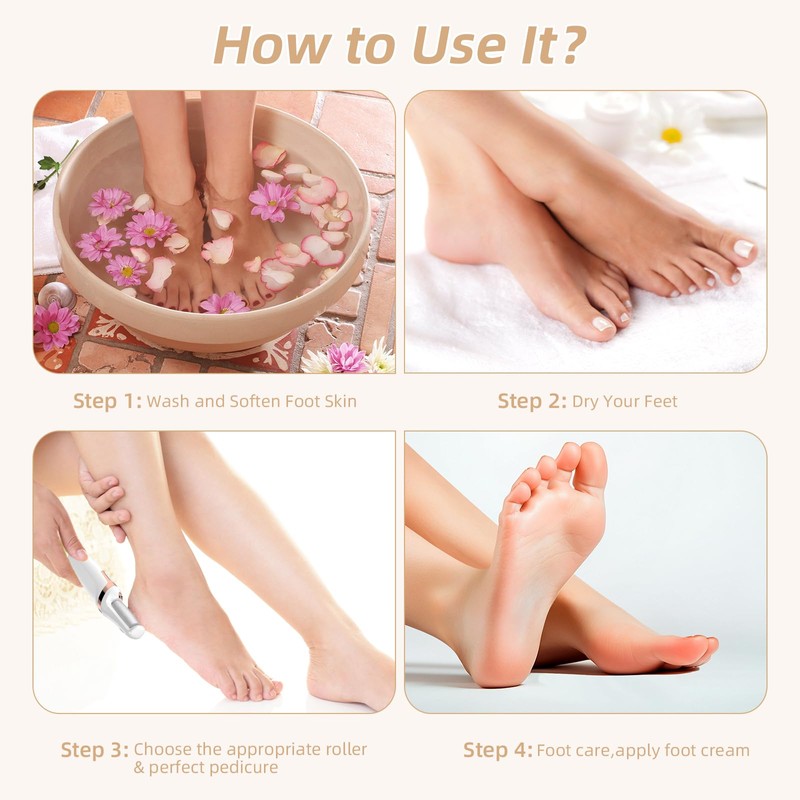 How to Use It?

Step 1: Wash and Soften Foot Skin

Step 2: Dry Your Feet

Step 3: Choose the appropriate roller & perfect pedicure

Step 4: Foot care,apply foot cream