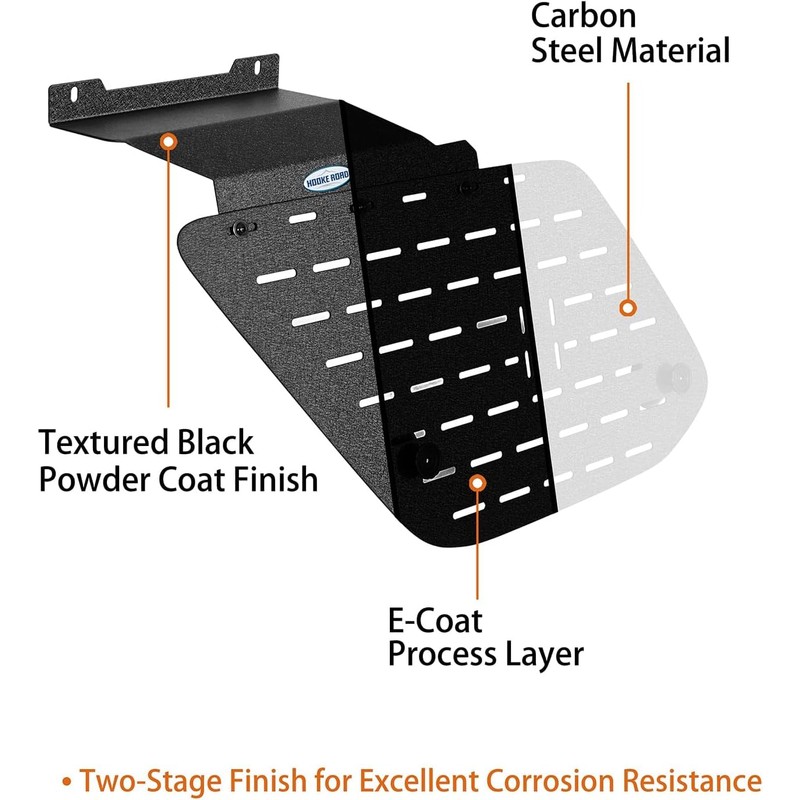 Carbon
Steel Material

HOOKE ROAD

Textured Black
Powder Coat Finish

E-Coat
Process Layer

• Two-Stage Finish for Excellent Corrosion Resistance