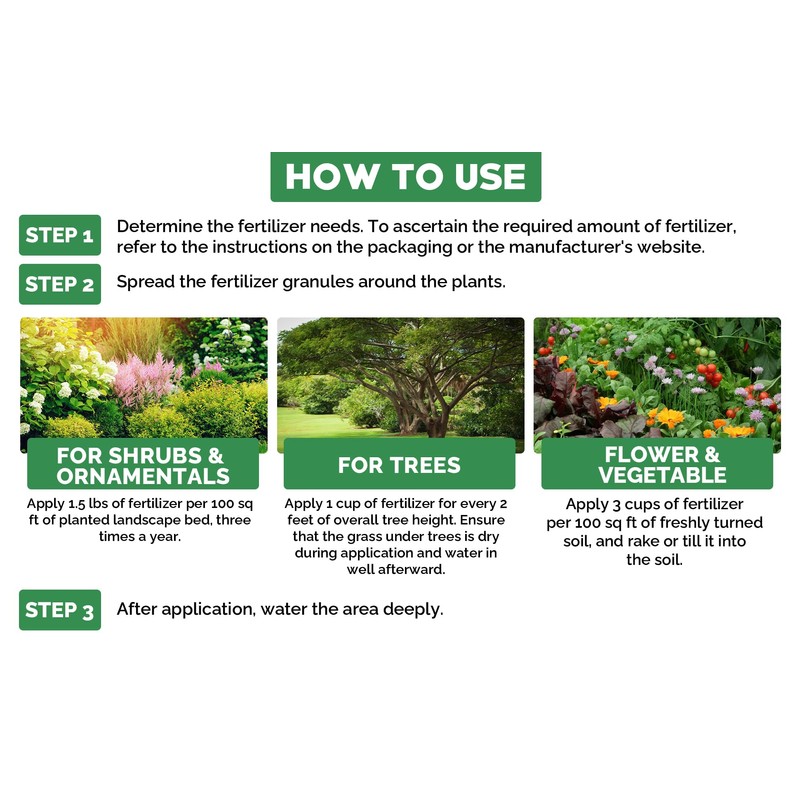 HOW TO USE

STEP 1 Determine the fertilizer needs. To ascertain the required amount of fertilizer, refer to the instructions on the packaging or the manufacturer's website.

STEP 2 Spread the fertilizer granules around the plants.

FOR SHRUBS & ORNAMENTALS

Apply 1.5 lbs of fertilizer per 100 sq ft of planted landscape bed, three times a year.

FOR TREES

Apply 1 cup of fertilizer for every 2 feet of overall tree height. Ensure that the grass under trees is dry during application and water in well afterward.

FLOWER & VEGETABLE

Apply 3 cups of fertilizer per 100 sq ft of freshly turned soil, and rake or till it into the soil.

STEP 3 After application, water the area deeply.