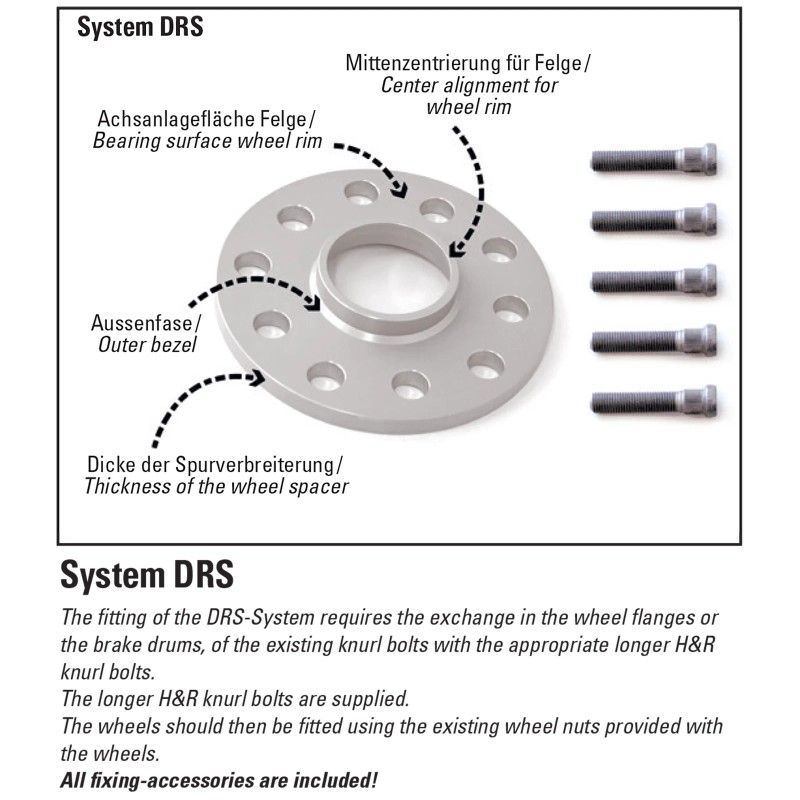 System DRS

Mittenzentrierung für Felge/
Center alignment for wheel rim

Achsanlagefläche Felge/
Bearing surface wheel rim

Aussenfase/
Outer bezel

Dicke der Spurverbreiterung/
Thickness of the wheel spacer

System DRS

The fitting of the DRS-System requires the exchange in the wheel flanges or the brake drums, of the existing knurl bolts with the appropriate longer H&R knurl bolts.
The longer H&R knurl bolts are supplied.
The wheels should then be fitted using the existing wheel nuts provided with the wheels.
All fixing-accessories are included!