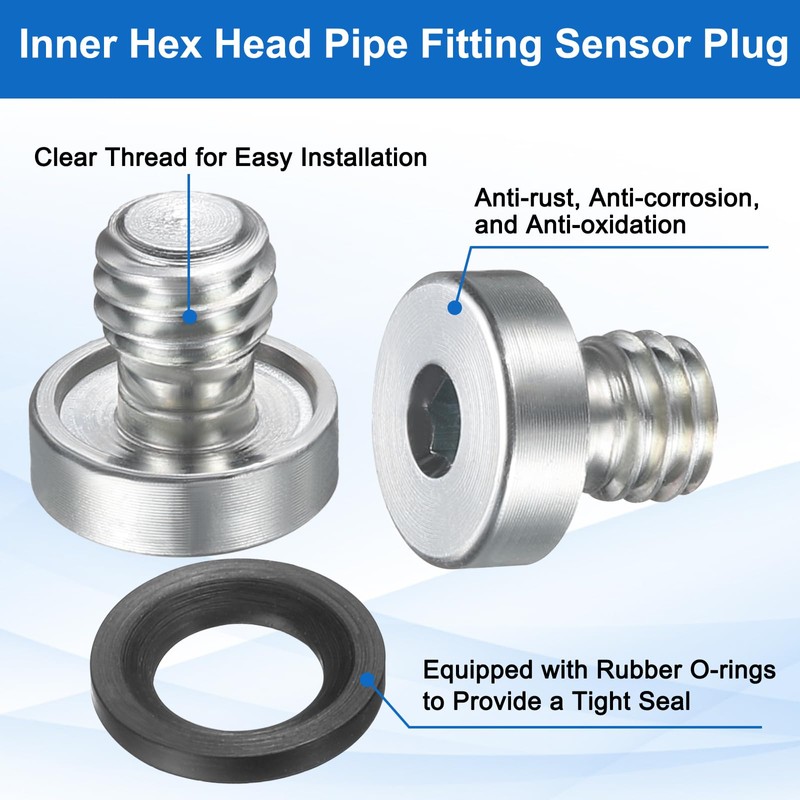 Inner Hex Head Pipe Fitting Sensor Plug

Clear Thread for Easy Installation

Anti-rust, Anti-corrosion, and Anti-oxidation

Equipped with Rubber O-rings to Provide a Tight Seal