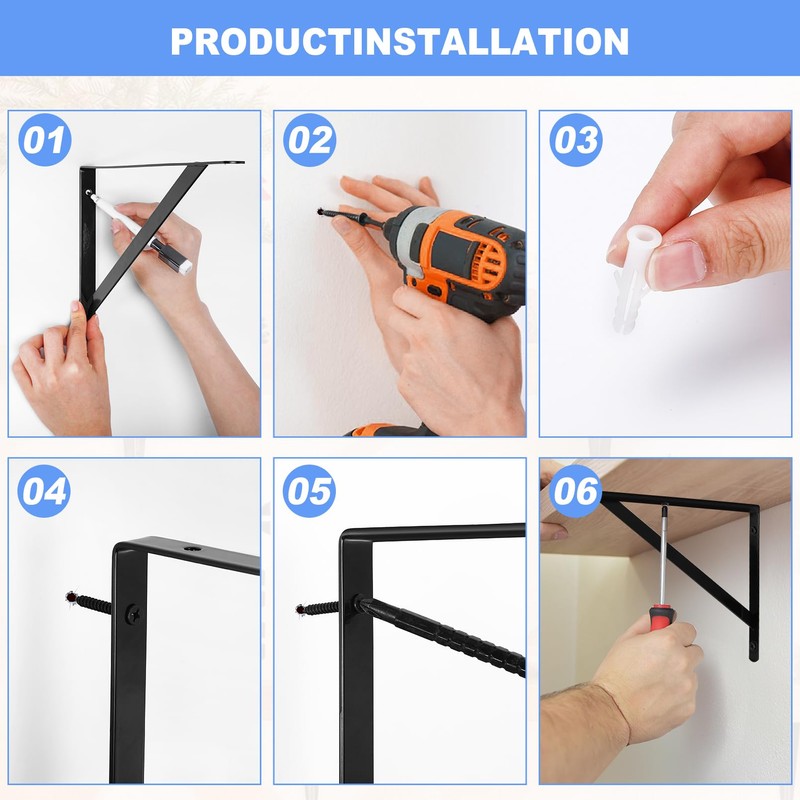 PRODUCTINSTALLATION

01

02

03

04

05

06