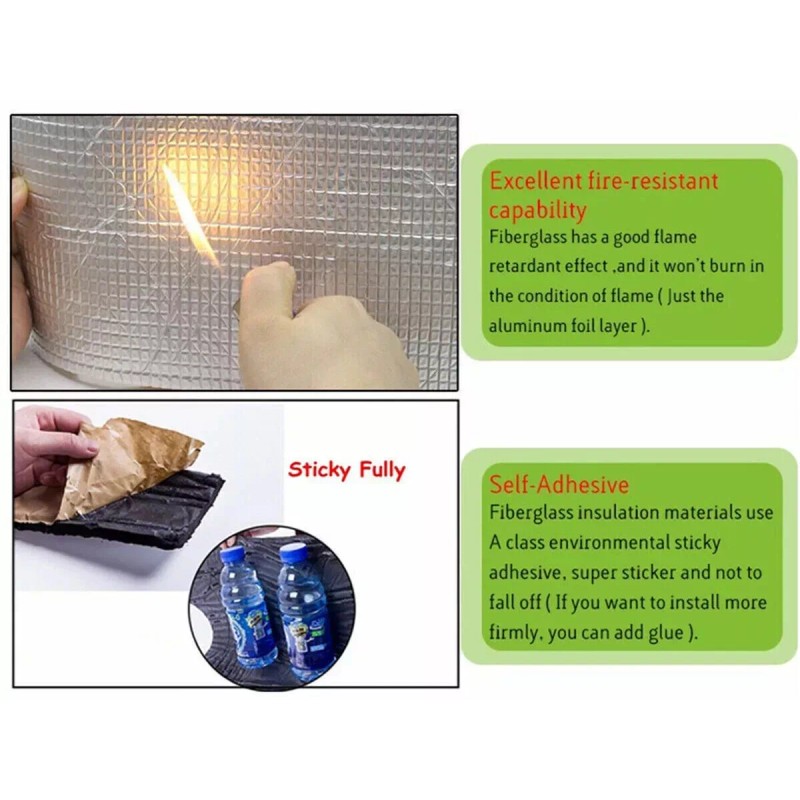 Excellent fire-resistant capability
Fiberglass has a good flame retardant effect ,and it won't burn in the condition of flame ( Just the aluminum foil layer ).

Sticky Fully

Self-Adhesive
Fiberglass insulation materials use A class environmental sticky adhesive, super sticker and not to fall off ( If you want to install more firmly, you can add glue ).