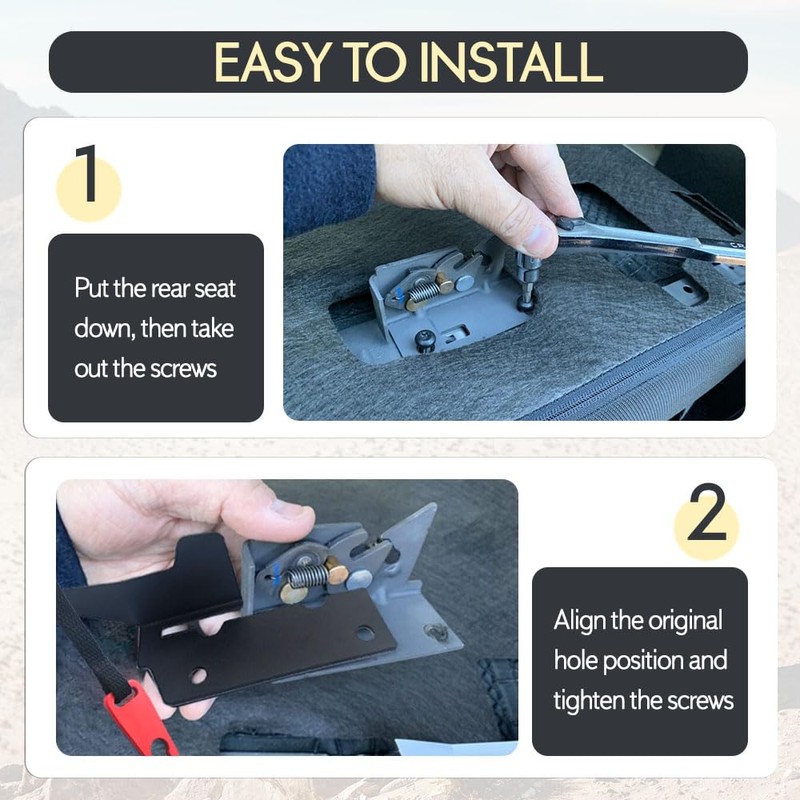 EASY TO INSTALL

1

Put the rear seat down, then take out the screws

2

Align the original hole position and tighten the screws