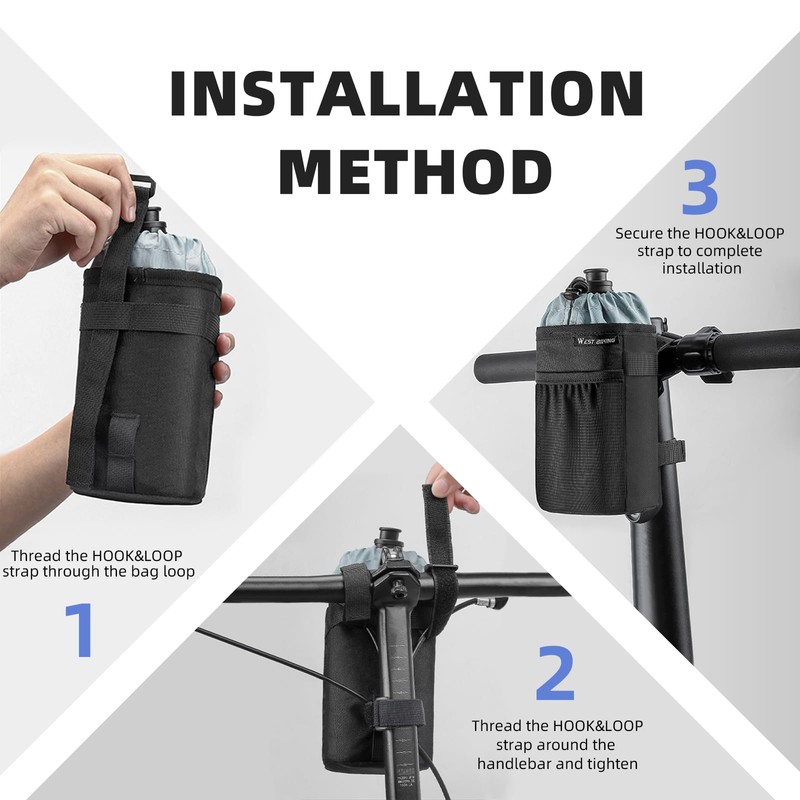 INSTALLATION METHOD

3
Secure the HOOK&LOOP strap to complete installation

WEST BIKING

Thread the HOOK&LOOP strap through the bag loop

1

2
Thread the HOOK&LOOP strap around the handlebar and tighten