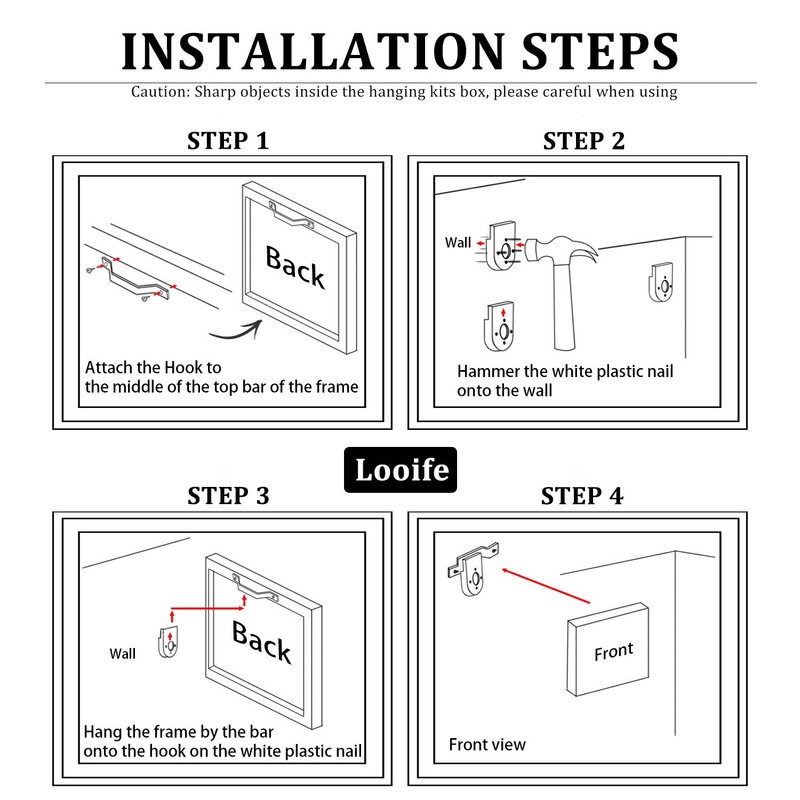 INSTALLATION STEPS

Caution: Sharp objects inside the hanging kits box, please careful when using

STEP 1

Back

Attach the Hook to the middle of the top bar of the frame

STEP 2

Wall

Hammer the white plastic nail onto the wall

Looife

STEP 3

Wall

Back

Hang the frame by the bar onto the hook on the white plastic nail

STEP 4

Front

Front view