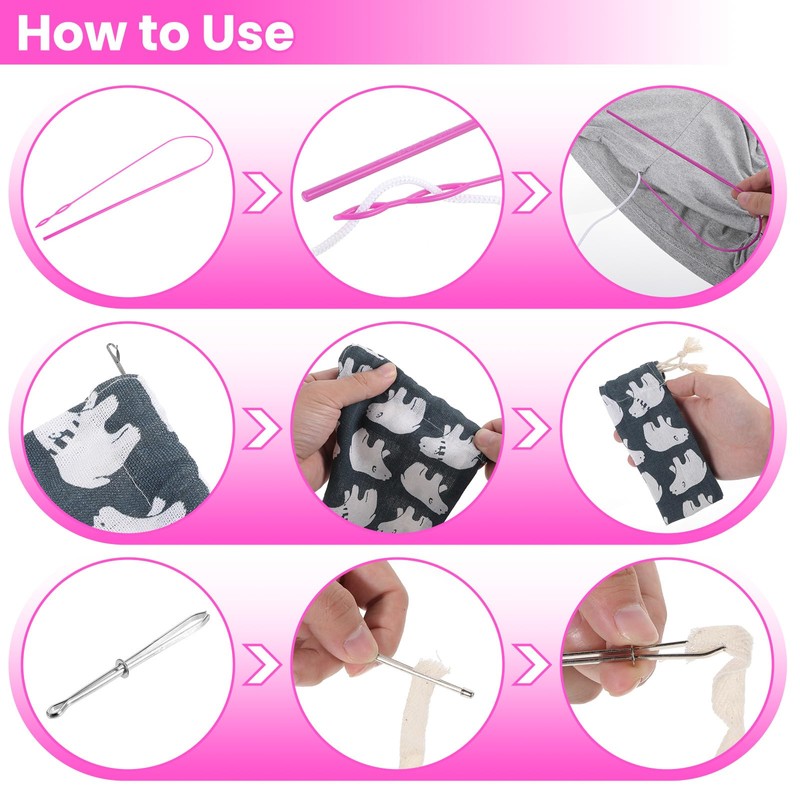 How to Use