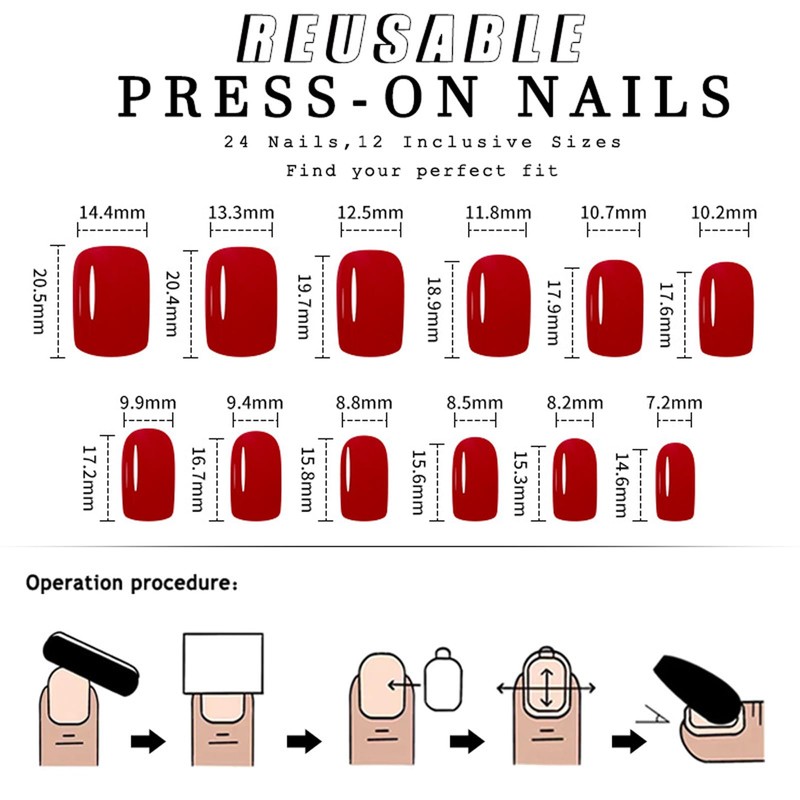 REUSABLE
PRESS-ON NAILS
24 Nails,12 Inclusive Sizes
Find your perfect fit

14.4mm
20.5mm
13.3mm
20.4mm
12.5mm
19.7mm
11.8mm
18.9mm
10.7mm
17.9mm
10.2mm
17.6mm

9.9mm
17.2mm
9.4mm
16.7mm
8.8mm
15.8mm
8.5mm
15.6mm
8.2mm
15.3mm
7.2mm
14.6mm

Operation procedure：