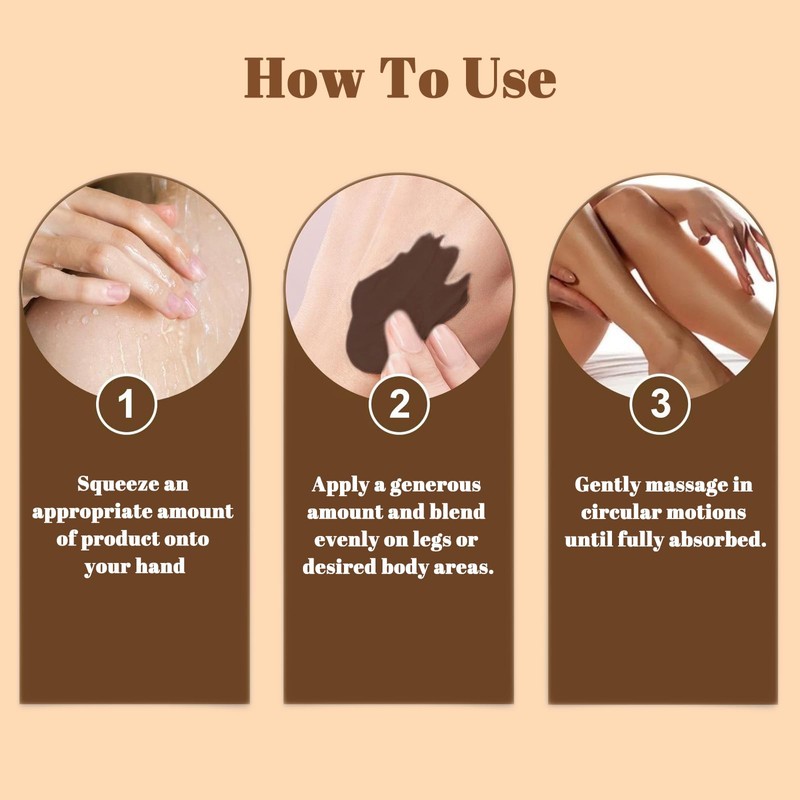 How To Use

1

Squeeze an appropriate amount of product onto your hand

2

Apply a generous amount and blend evenly on legs or desired body areas.

3

Gently massage in circular motions until fully absorbed.