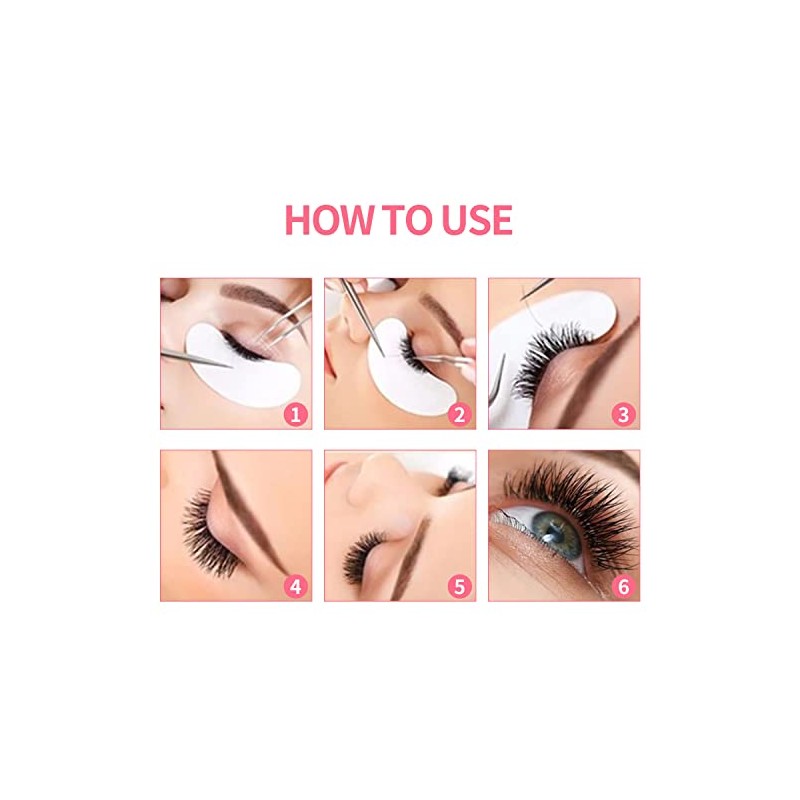 HOW TO USE

1

2

3

4

5

6