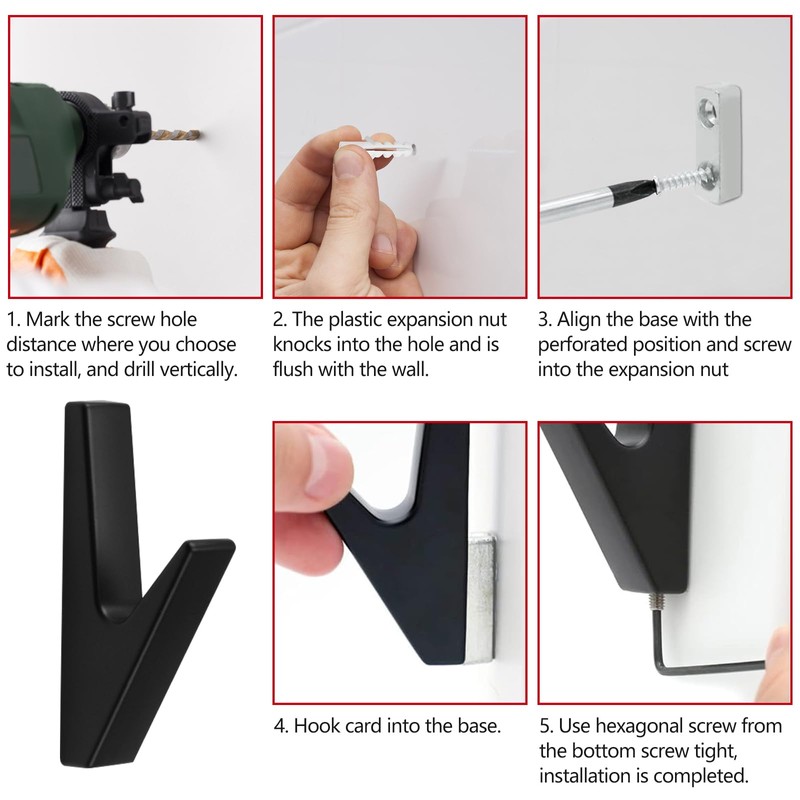 1. Mark the screw hole distance where you choose to install, and drill vertically.

2. The plastic expansion nut knocks into the hole and is flush with the wall.

3. Align the base with the perforated position and screw into the expansion nut

4. Hook card into the base.

5. Use hexagonal screw from the bottom screw tight, installation is completed.