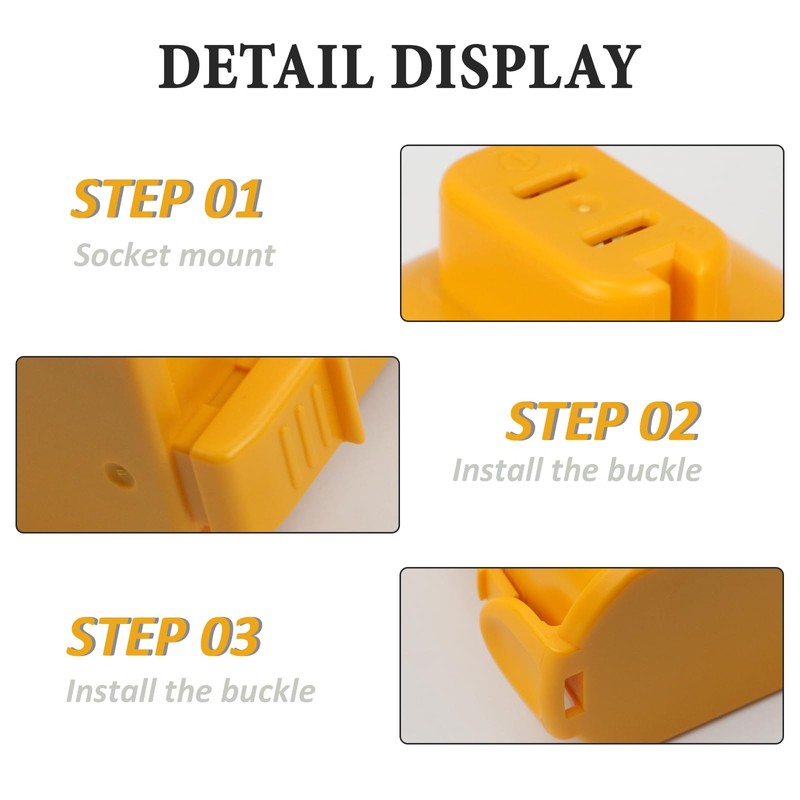 DETAIL DISPLAY

STEP 01
Socket mount

STEP 02
Install the buckle

STEP 03
Install the buckle