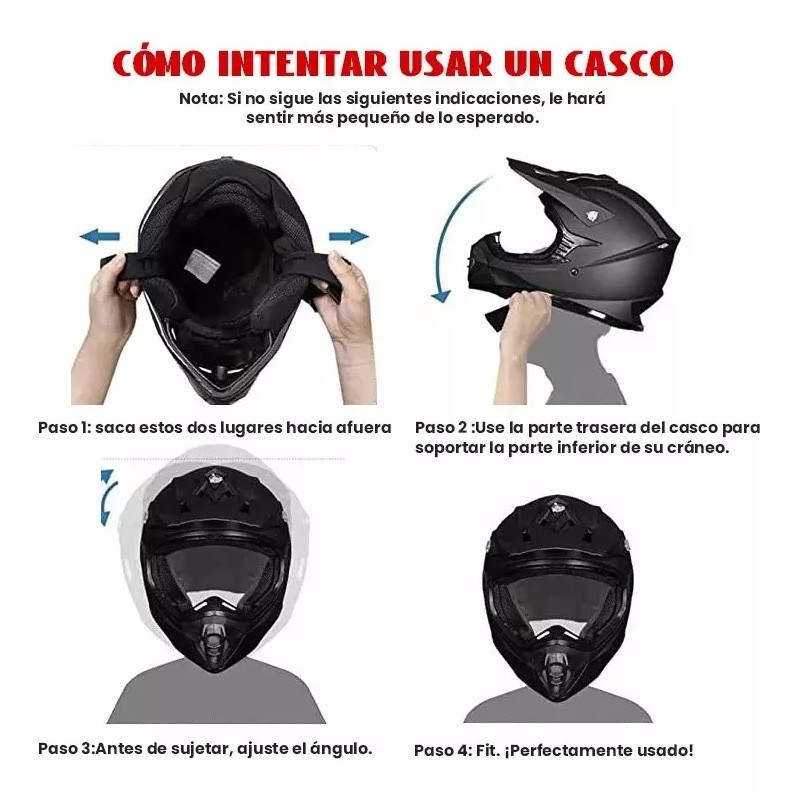 CÓMO INTENTAR USAR UN CASCO

Nota: Si no sigue las siguientes indicaciones, le hará sentir más pequeño de lo esperado.

Paso 1: saca estos dos lugares hacia afuera

Paso 2 :Use la parte trasera del casco para soportar la parte inferior de su cráneo.

Paso 3:Antes de sujetar, ajuste el ángulo.

Paso 4: Fit. ¡Perfectamente usado!