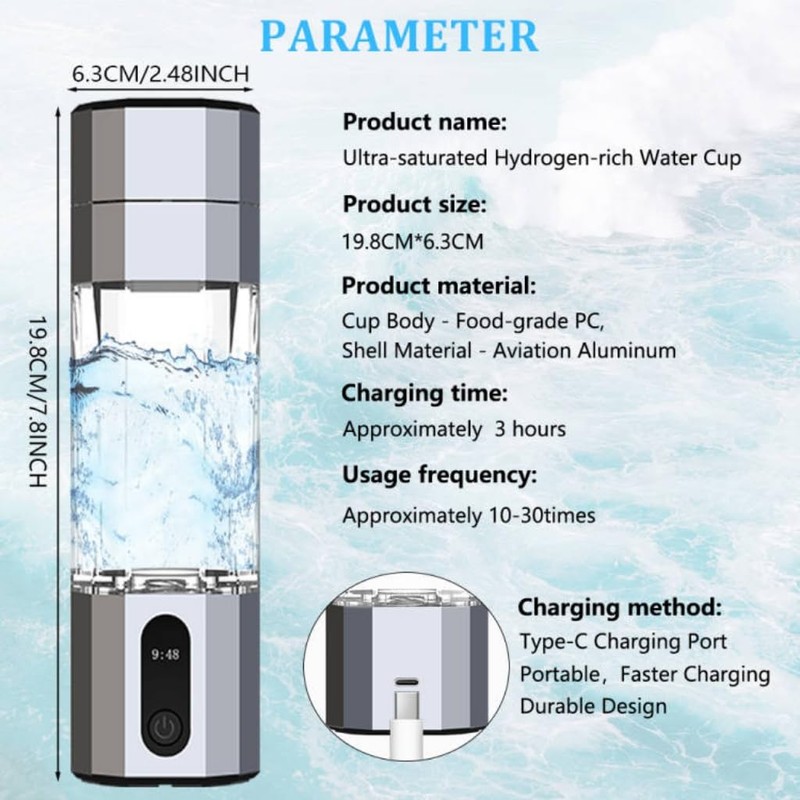 PARAMETER

6.3CM/2.48INCH

19.8CM/7.8INCH

9:48

Product name:
Ultra-saturated Hydrogen-rich Water Cup

Product size:
19.8CM*6.3CM

Product material:
Cup Body - Food-grade PC,
Shell Material - Aviation Aluminum

Charging time:
Approximately 3 hours

Usage frequency:
Approximately 10-30times

Charging method:
Type-C Charging Port
Portable, Faster Charging
Durable Design