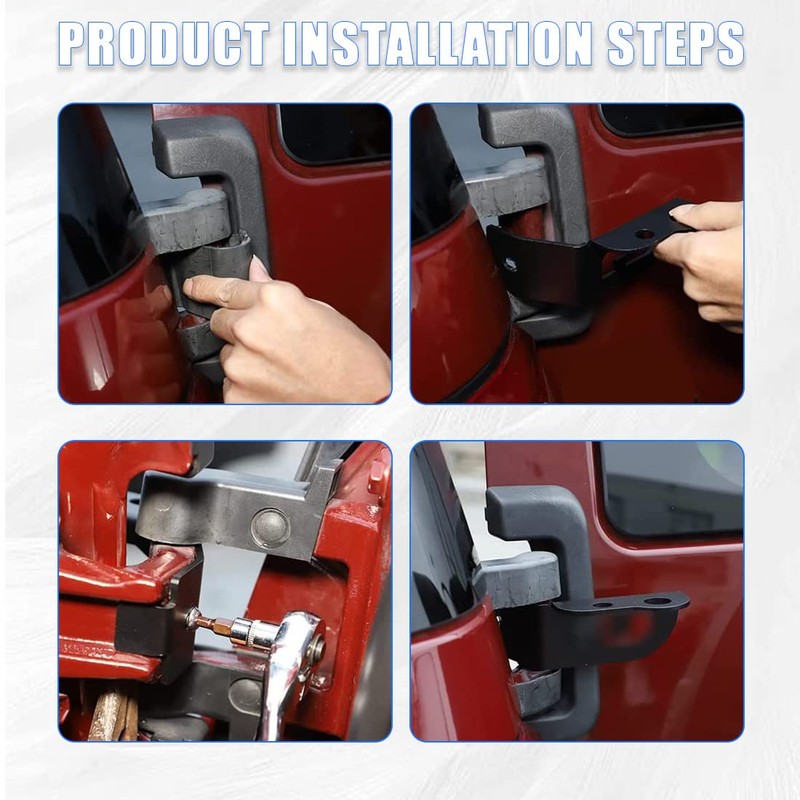 PRODUCT INSTALLATION STEPS