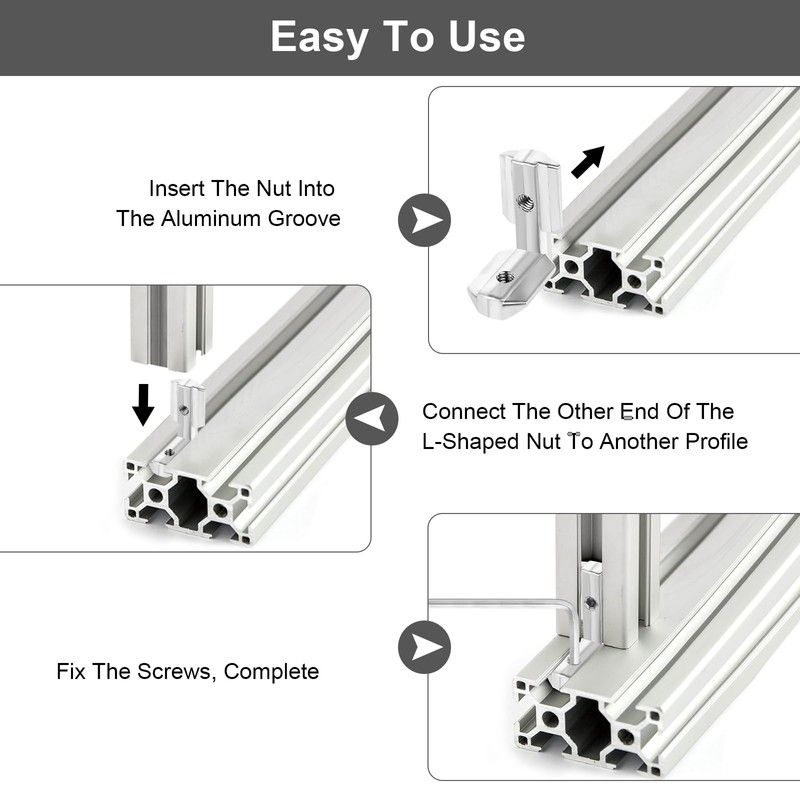 Easy To Use

Insert The Nut Into The Aluminum Groove

Connect The Other End Of The L-Shaped Nut To Another Profile

Fix The Screws, Complete