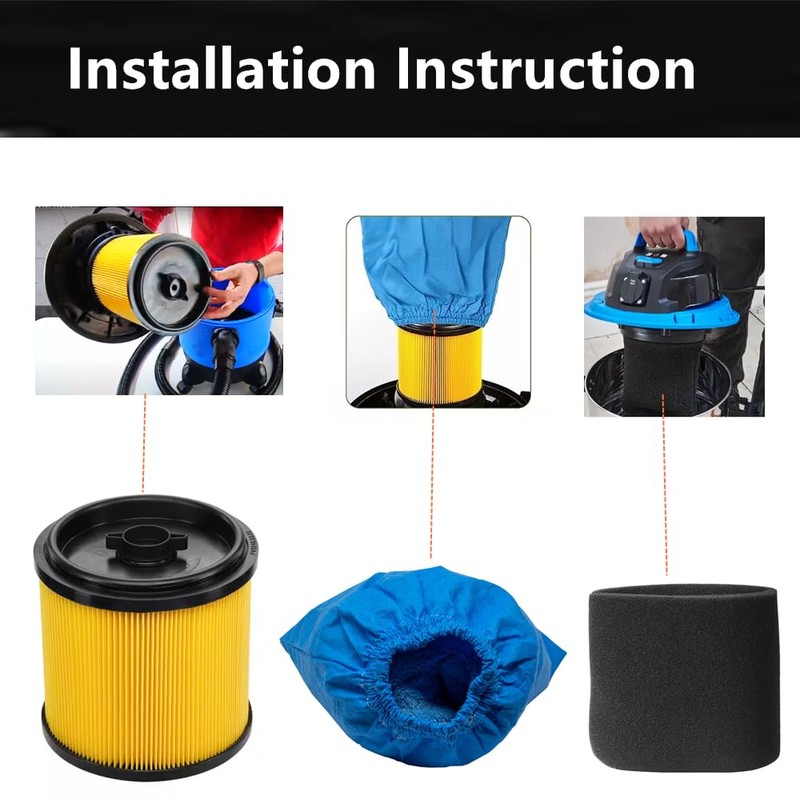 Installation Instruction