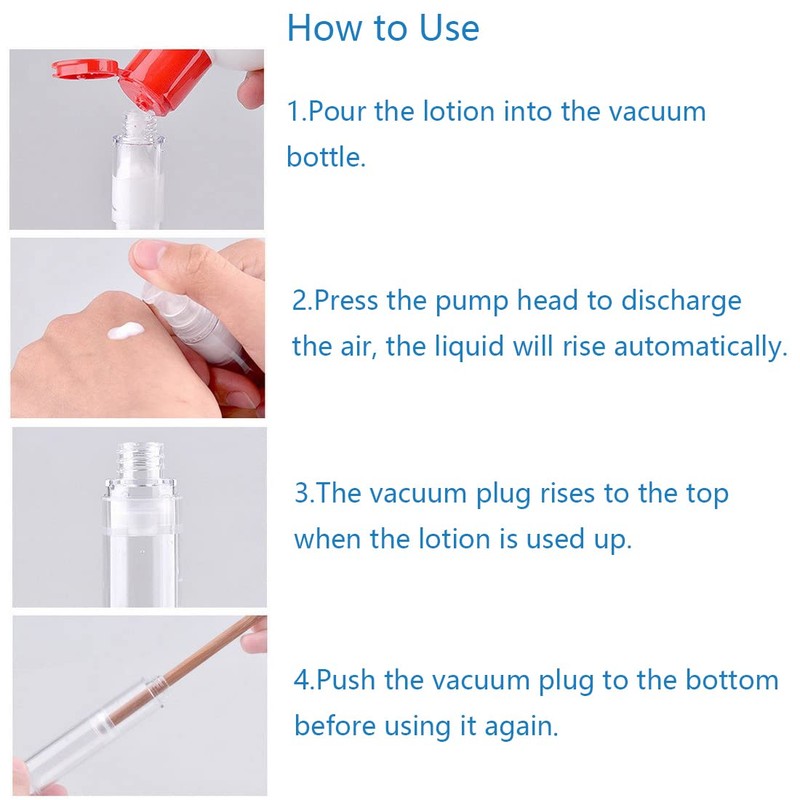 How to Use

1.Pour the lotion into the vacuum bottle.

2.Press the pump head to discharge the air, the liquid will rise automatically.

3.The vacuum plug rises to the top when the lotion is used up.

4.Push the vacuum plug to the bottom before using it again.