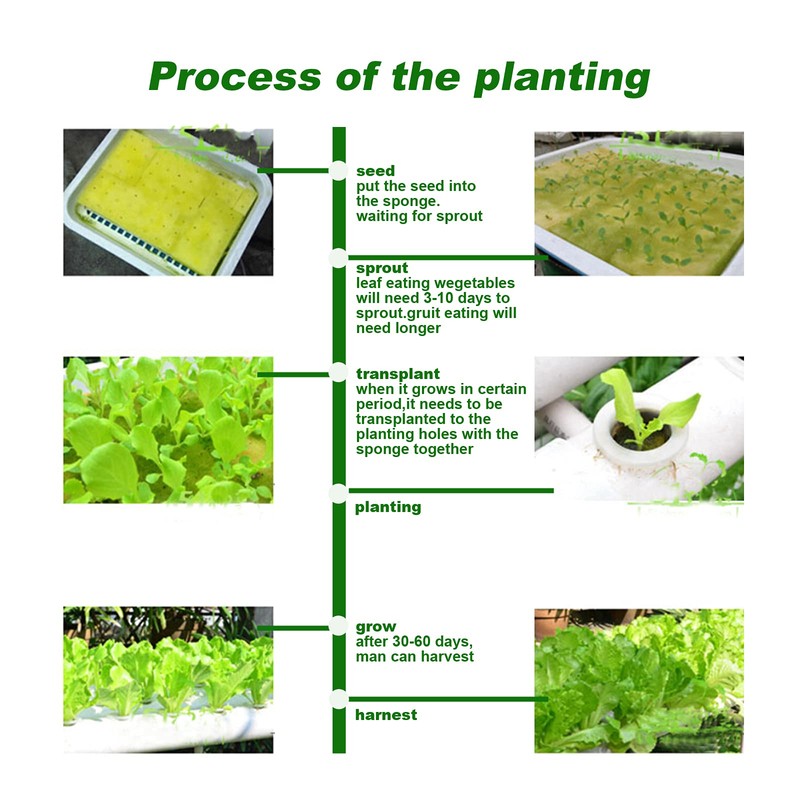 Process of the planting

seed
put the seed into the sponge. waiting for sprout

sprout
leaf eating wegetables will need 3-10 days to sprout.gruit eating will need longer

transplant
when it grows in certain period,it needs to be transplanted to the planting holes with the sponge together

planting

grow
after 30-60 days, man can harvest

harnest