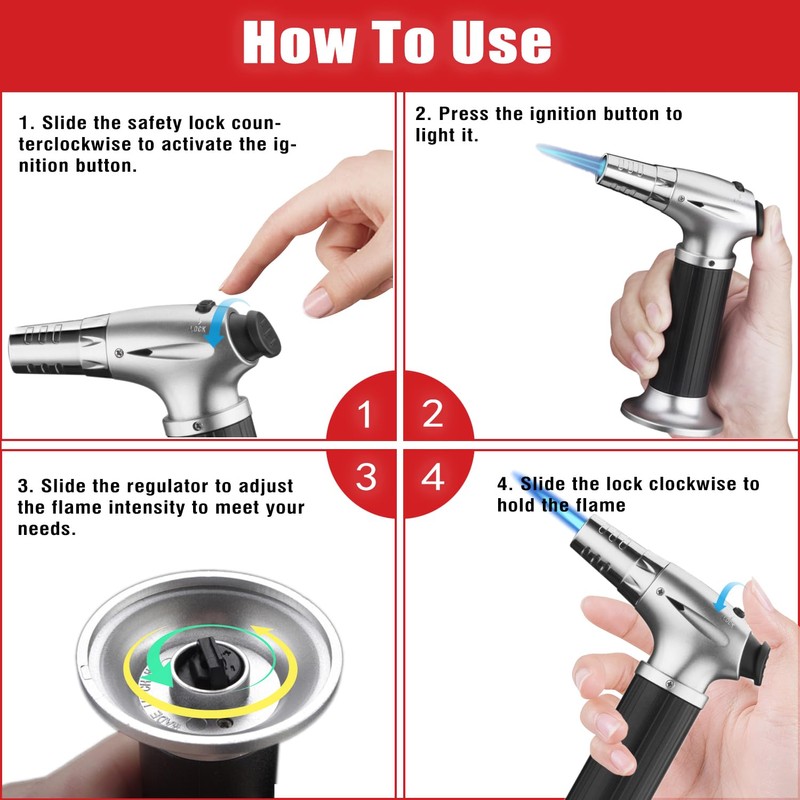 How To Use

1. Slide the safety lock counterclockwise to activate the ignition button.

LOCK

2. Press the ignition button to light it.

1

2

3

4

3. Slide the regulator to adjust the flame intensity to meet your needs.

4. Slide the lock clockwise to hold the flame