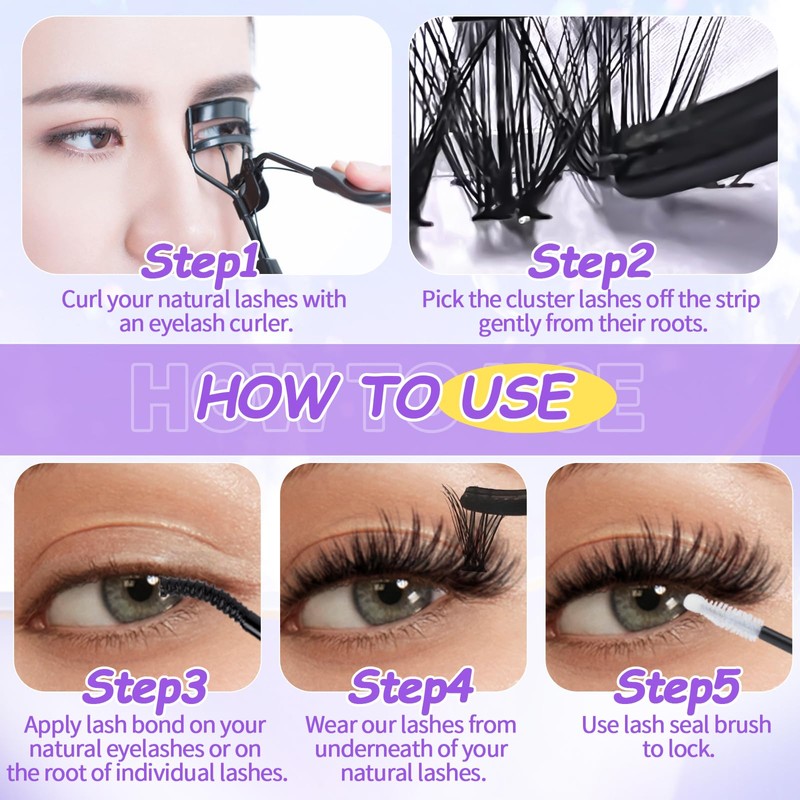 Step1
Curl your natural lashes with an eyelash curler.

Step2
Pick the cluster lashes off the strip gently from their roots.

HOW TO USE

Step3
Apply lash bond on your natural eyelashes or on the root of individual lashes.

Step4
Wear our lashes from underneath of your natural lashes.

Step5
Use lash seal brush to lock.