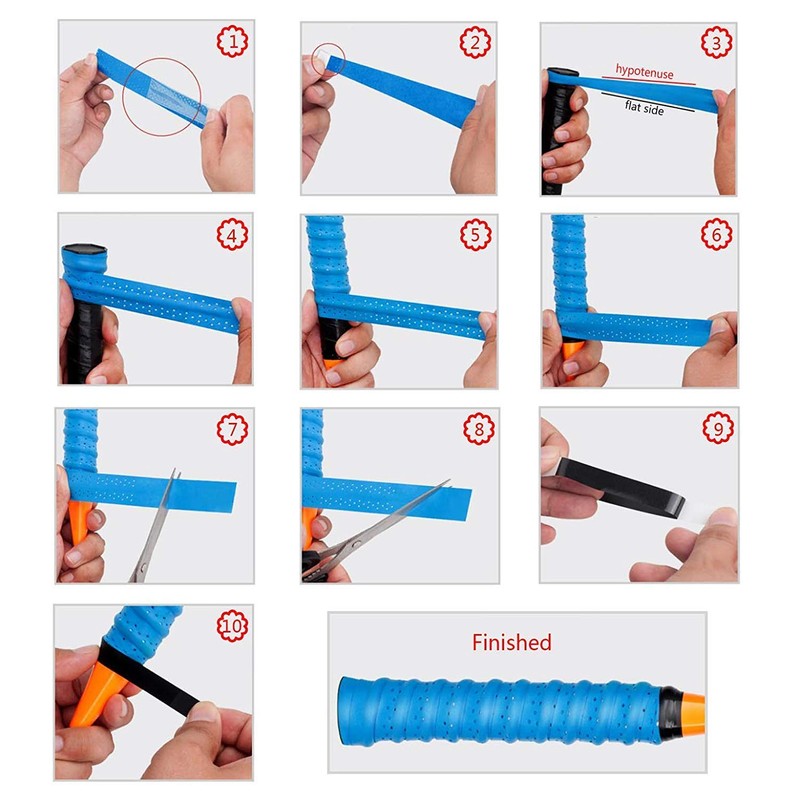 1

2

3
hypotenuse
flat side

4

5

6

7

8

9

10

Finished